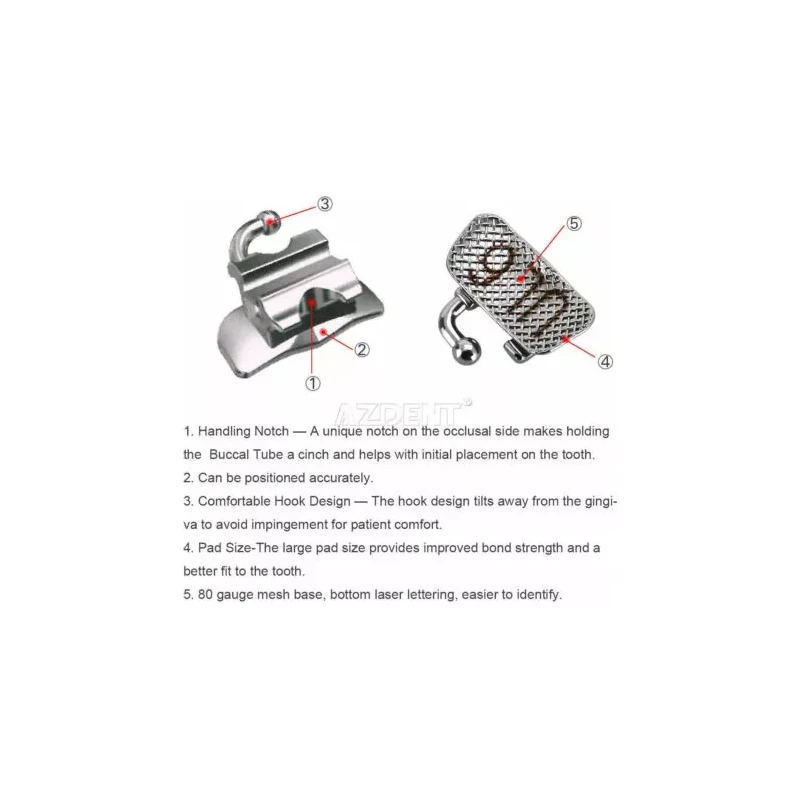 ③

⑤

②

①

④

AZDENT®

1. Handling Notch — A unique notch on the occlusal side makes holding the Buccal Tube a cinch and helps with initial placement on the tooth.

2. Can be positioned accurately.

3. Comfortable Hook Design — The hook design tilts away from the gingiva to avoid impingement for patient comfort.

4. Pad Size-The large pad size provides improved bond strength and a better fit to the tooth.

5. 80 gauge mesh base, bottom laser lettering, easier to identify.