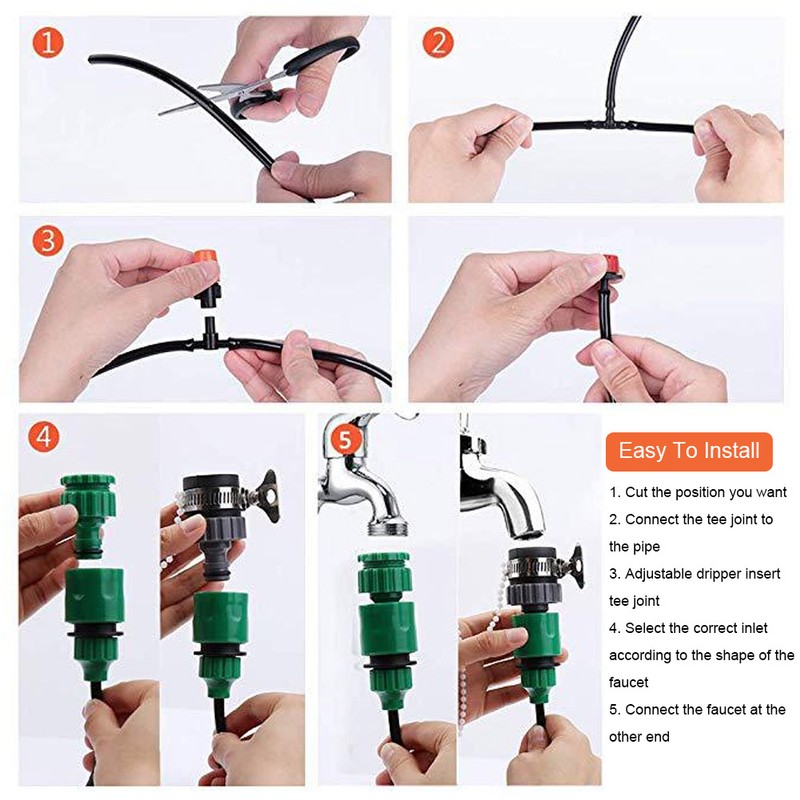 1

2

3

4

5

Easy To Install

1. Cut the position you want

2. Connect the tee joint to the pipe

3. Adjustable dripper insert tee joint

4. Select the correct inlet according to the shape of the faucet

5. Connect the faucet at the other end