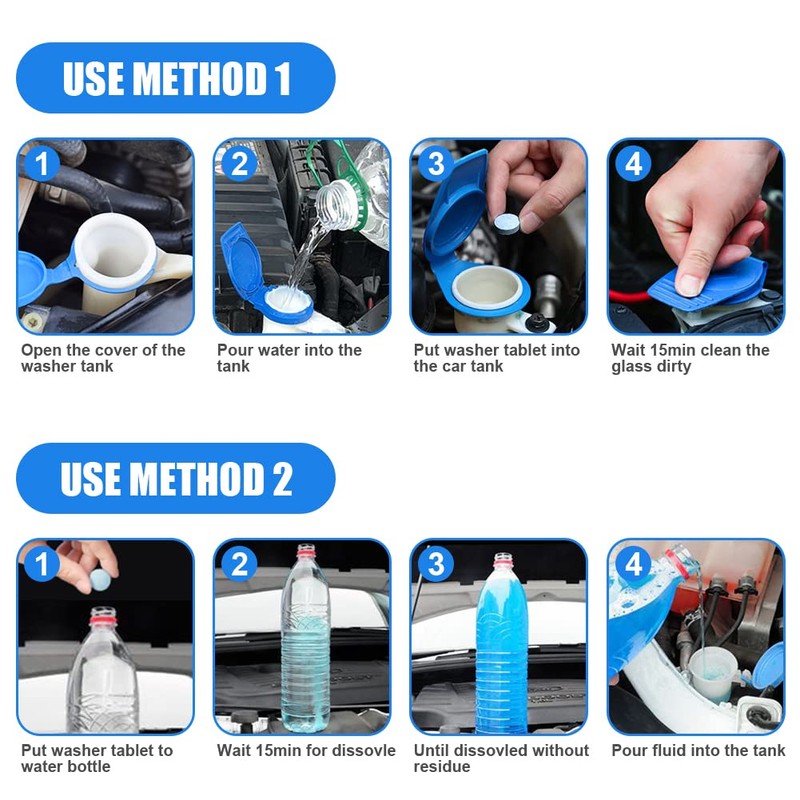 USE METHOD 1

1
Open the cover of the washer tank

2
Pour water into the tank

3
Put washer tablet into the car tank

4
Wait 15min clean the glass dirty

USE METHOD 2

1
Put washer tablet to water bottle

2
Wait 15min for dissovle

3
Until dissovled without residue

4
Pour fluid into the tank