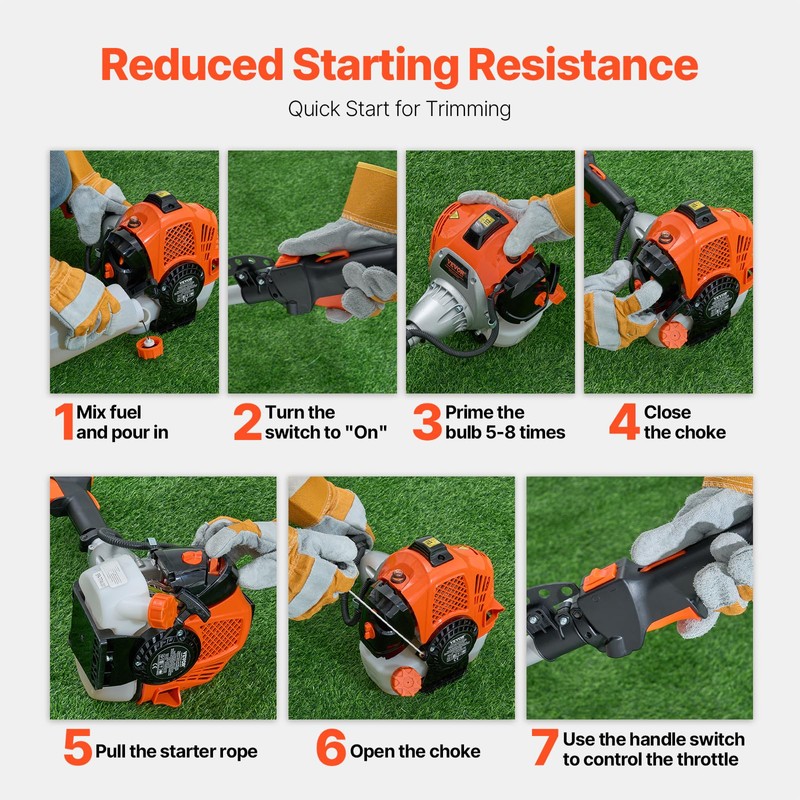 Reduced Starting Resistance

Quick Start for Trimming

1 Mix fuel and pour in

2 Turn the switch to "On"

3 Prime the bulb 5-8 times

4 Close the choke

5 Pull the starter rope

6 Open the choke

7 Use the handle switch to control the throttle