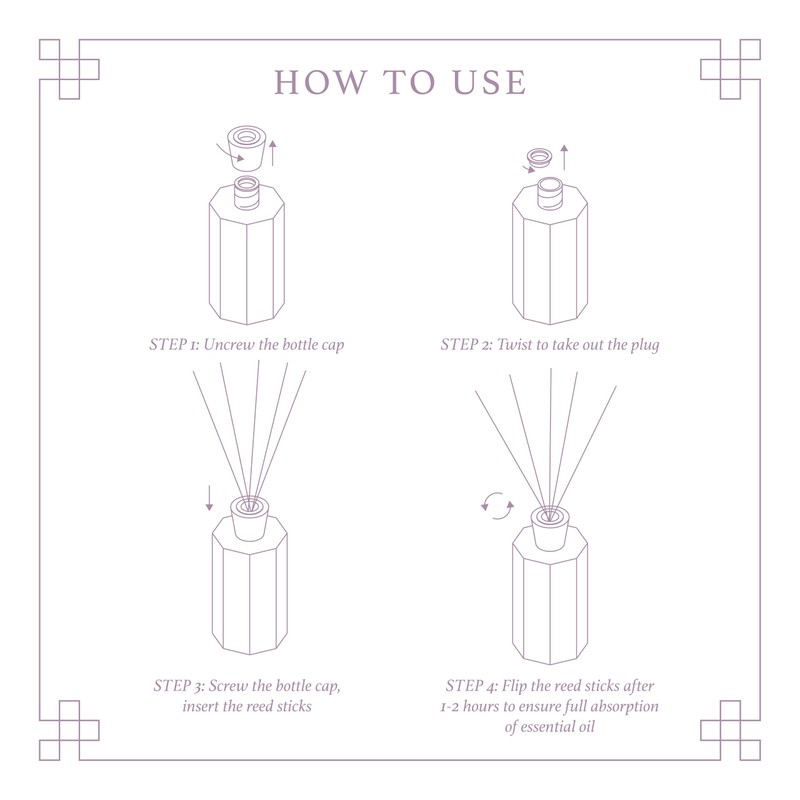 HOW TO USE

STEP 1: Uncrew the bottle cap

STEP 2: Twist to take out the plug

STEP 3: Screw the bottle cap, insert the reed sticks

STEP 4: Flip the reed sticks after 1-2 hours to ensure full absorption of essential oil