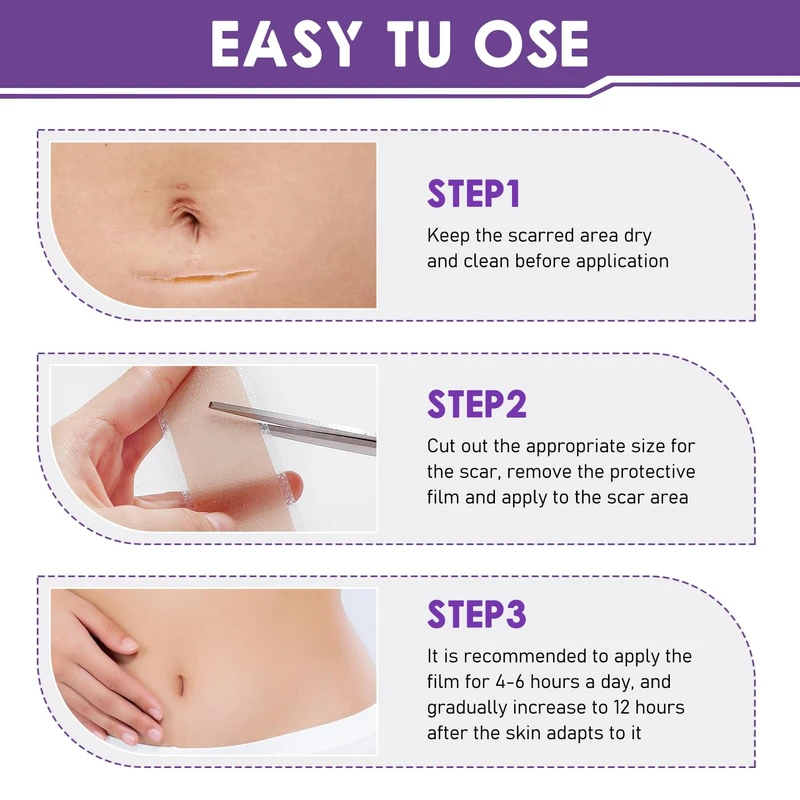 EASY TU OSE

STEP1
Keep the scarred area dry and clean before application

STEP2
Cut out the appropriate size for the scar, remove the protective film and apply to the scar area

STEP3
It is recommended to apply the film for 4-6 hours a day, and gradually increase to 12 hours after the skin adapts to it