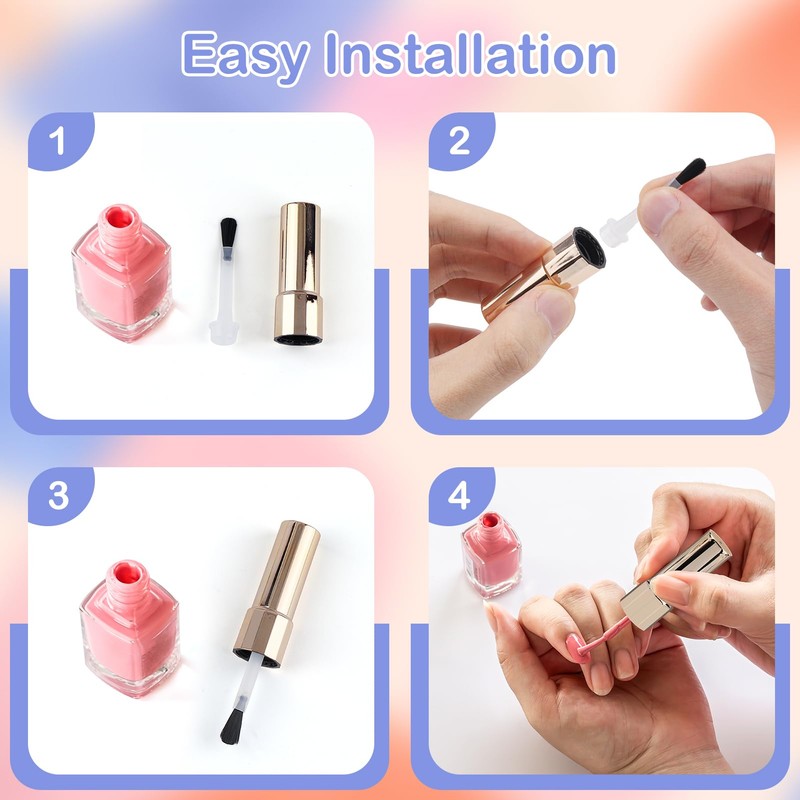 Easy Installation

1

2

3

4