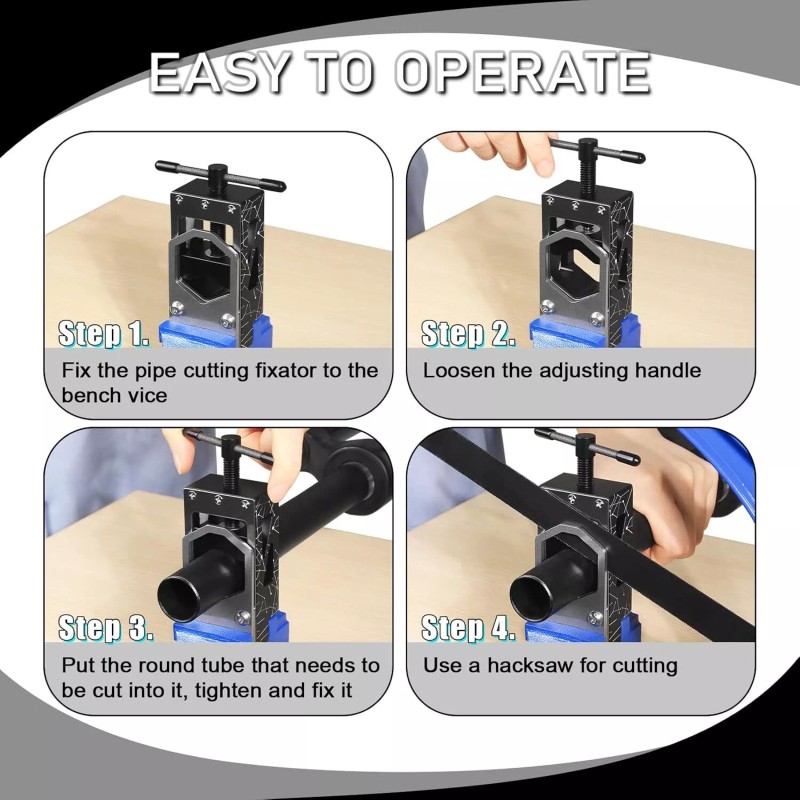 EASY TO OPERATE

Step 1.
Fix the pipe cutting fixator to the bench vice

Step 2.
Loosen the adjusting handle

Step 3.
Put the round tube that needs to be cut into it, tighten and fix it

Step 4.
Use a hacksaw for cutting