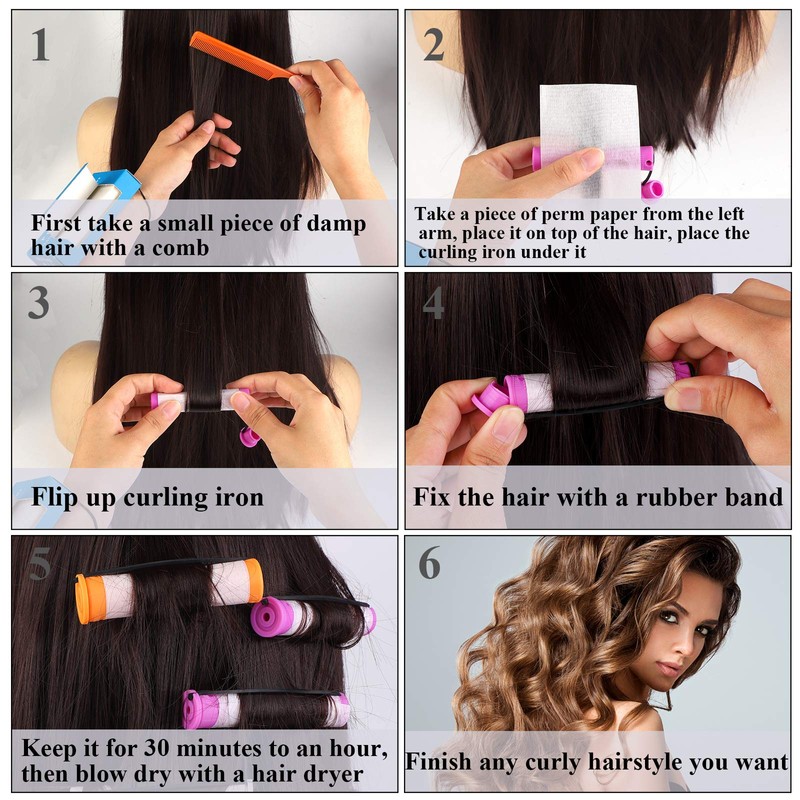 1

First take a small piece of damp hair with a comb

2

Take a piece of perm paper from the left arm, place it on top of the hair, place the curling iron under it

3

Flip up curling iron

4

Fix the hair with a rubber band

5

Keep it for 30 minutes to an hour, then blow dry with a hair dryer

6

Finish any curly hairstyle you want