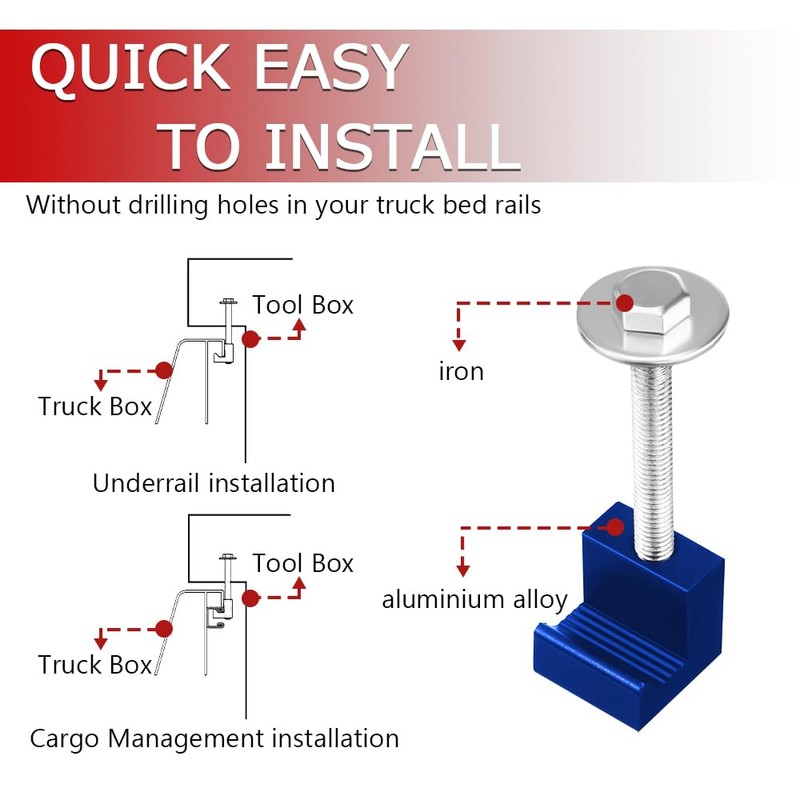 QUICK EASY
TO INSTALL

Without drilling holes in your truck bed rails

Tool Box

Truck Box

Underrail installation

Tool Box

Truck Box

Cargo Management installation

iron

aluminium alloy