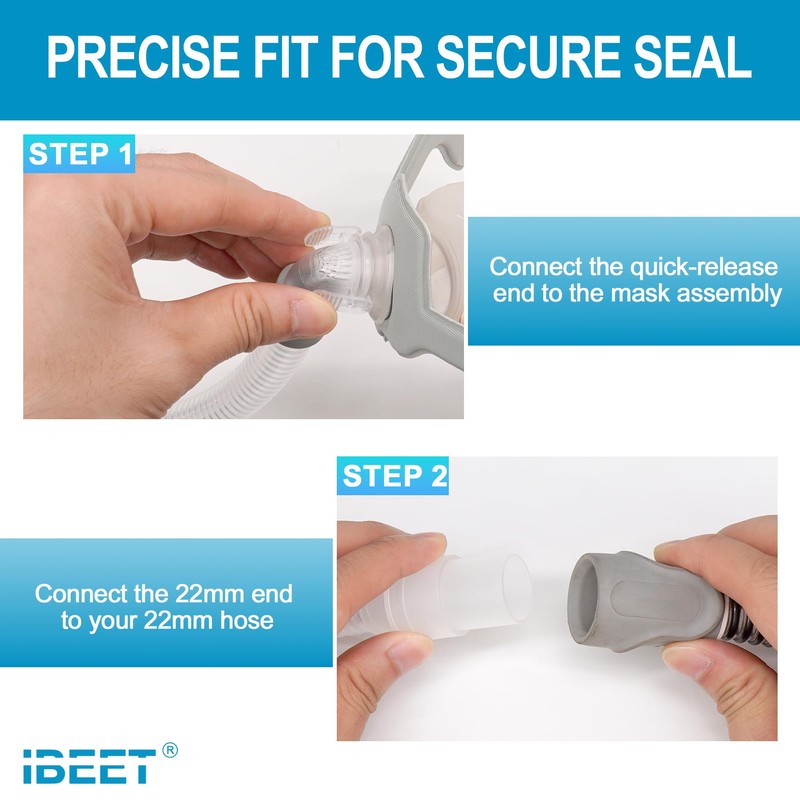 PRECISE FIT FOR SECURE SEAL

STEP 1

Connect the quick-release end to the mask assembly

STEP 2

Connect the 22mm end to your 22mm hose

IBEET®