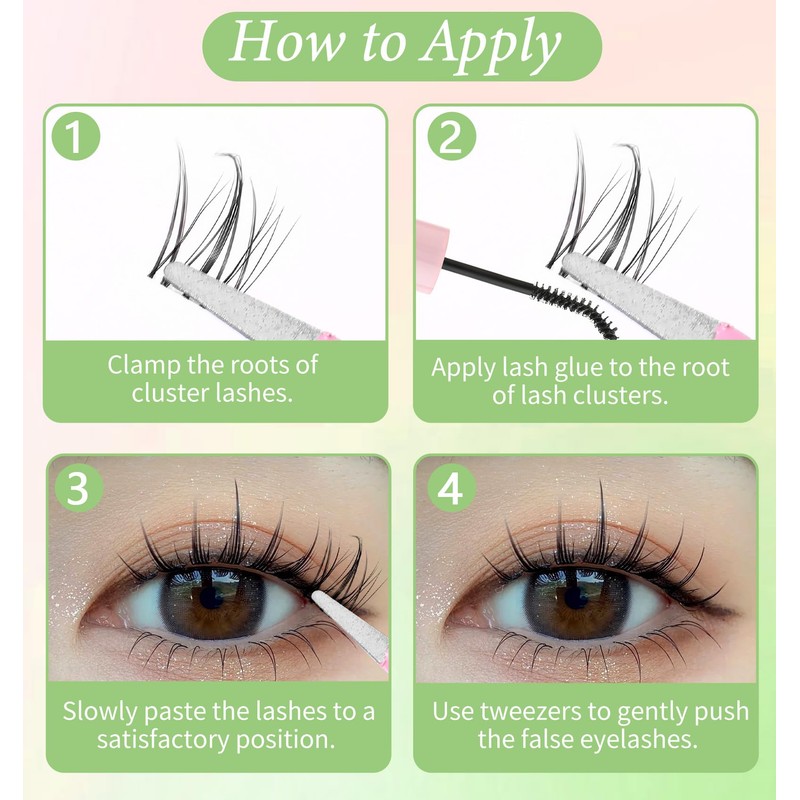 How to Apply

1

Clamp the roots of cluster lashes.

2

Apply lash glue to the root of lash clusters.

3

Slowly paste the lashes to a satisfactory position.

4

Use tweezers to gently push the false eyelashes.