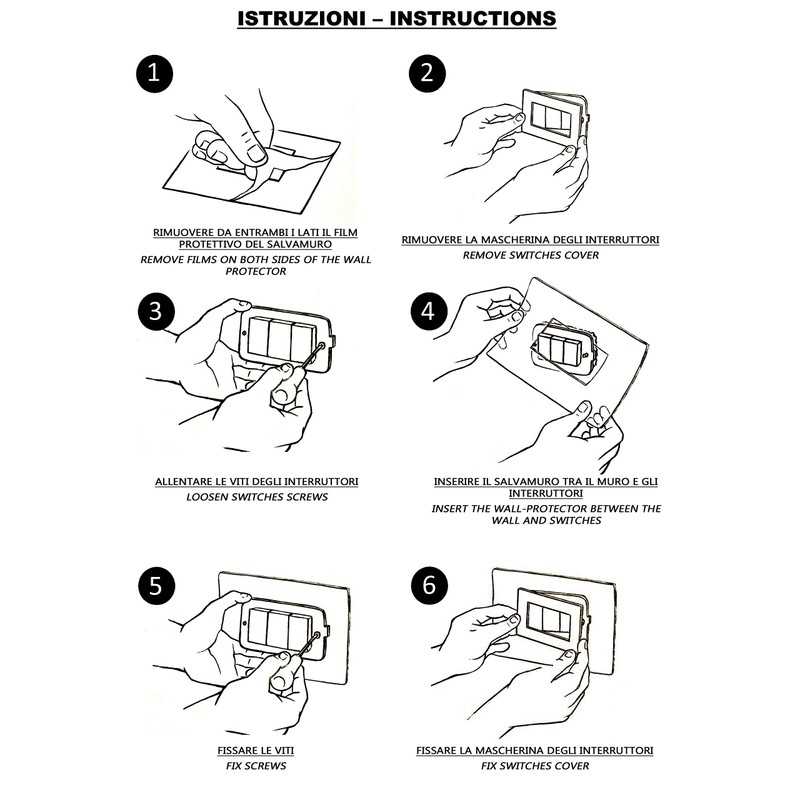 ISTRUZIONI – INSTRUCTIONS

1

RIMUOVERE DA ENTRAMBI I LATI IL FILM PROTETTIVO DEL SALVAMURO

REMOVE FILMS ON BOTH SIDES OF THE WALL PROTECTOR

2

RIMUOVERE LA MASCHERINA DEGLI INTERRUTTORI

REMOVE SWITCHES COVER

3

ALLENTARE LE VITI DEGLI INTERRUTTORI

LOOSEN SWITCHES SCREWS

4

INSERIRE IL SALVAMURO TRA IL MURO E GLI INTERRUTTORI

INSERT THE WALL-PROTECTOR BETWEEN THE WALL AND SWITCHES

5

FISSARE LE VITI

FIX SCREWS

6

FISSARE LA MASCHERINA DEGLI INTERRUTTORI

FIX SWITCHES COVER