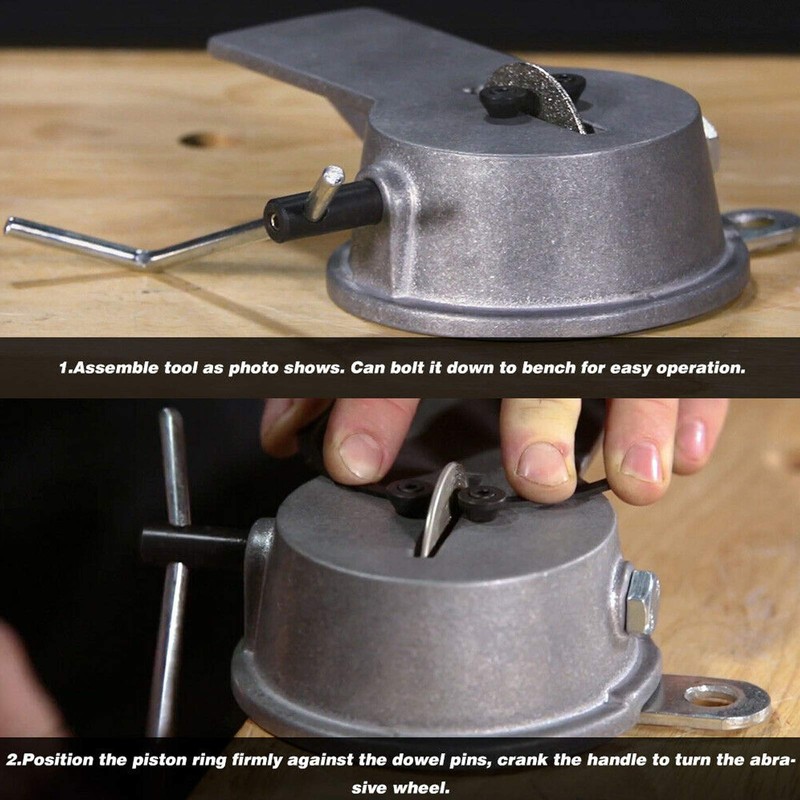 1.Assemble tool as photo shows. Can bolt it down to bench for easy operation.

2.Position the piston ring firmly against the dowel pins, crank the handle to turn the abrasive wheel.