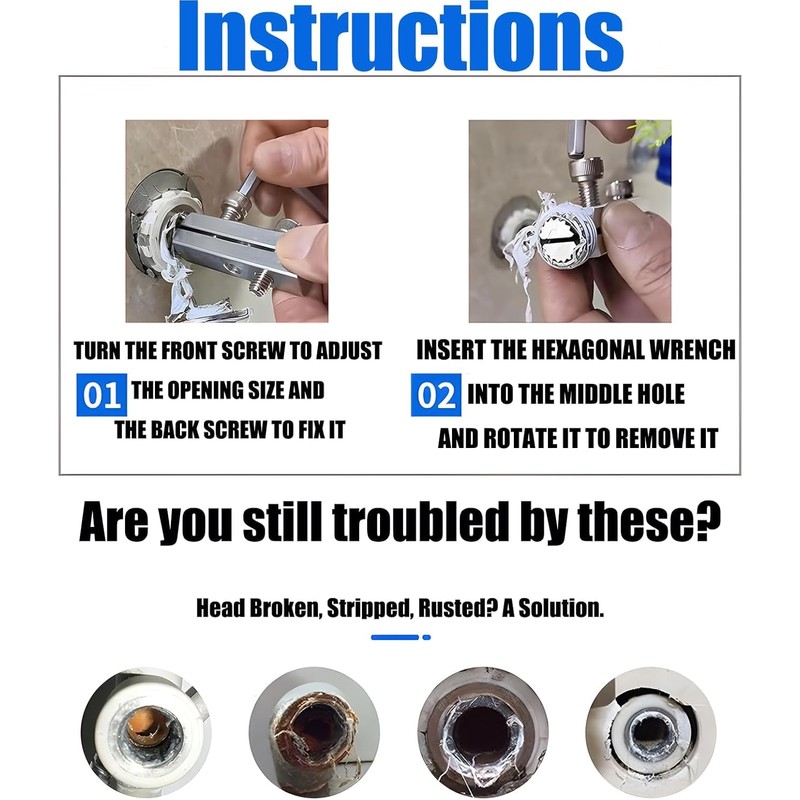 Instructions

TURN THE FRONT SCREW TO ADJUST
01 THE OPENING SIZE AND
THE BACK SCREW TO FIX IT

INSERT THE HEXAGONAL WRENCH
02 INTO THE MIDDLE HOLE
AND ROTATE IT TO REMOVE IT

Are you still troubled by these?

Head Broken, Stripped, Rusted? A Solution.