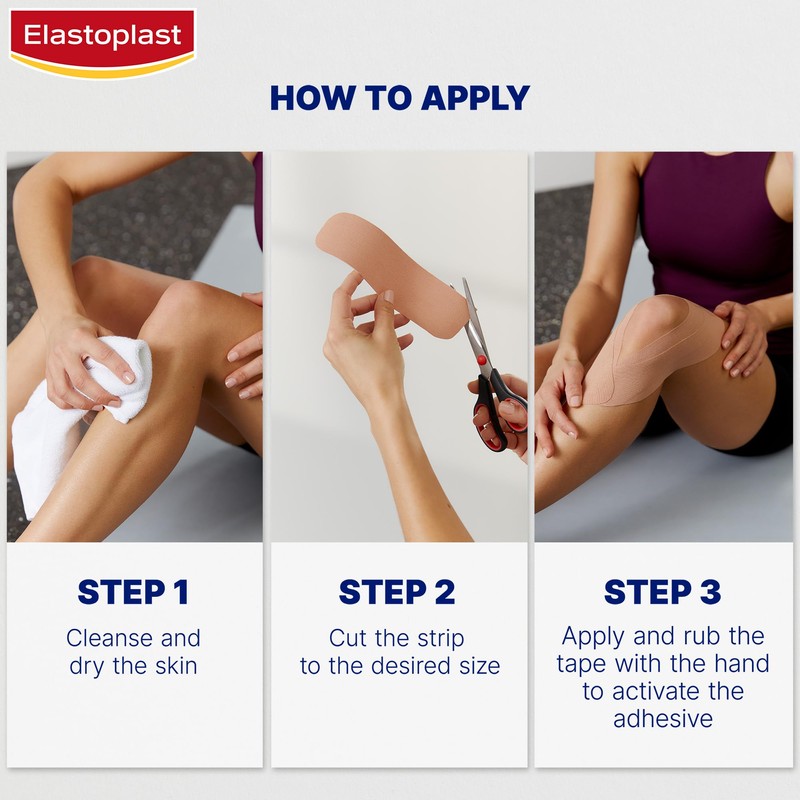 Elastoplast

HOW TO APPLY

STEP 1

Cleanse and dry the skin

STEP 2

Cut the strip to the desired size

STEP 3

Apply and rub the tape with the hand to activate the adhesive