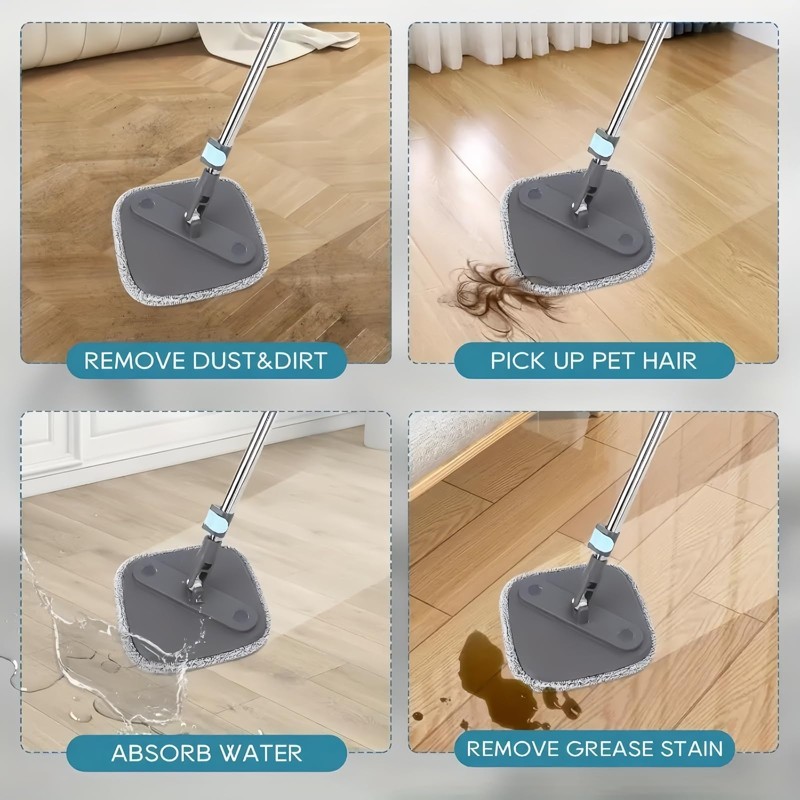 REMOVE DUST&DIRT

PICK UP PET HAIR

ABSORB WATER

REMOVE GREASE STAIN