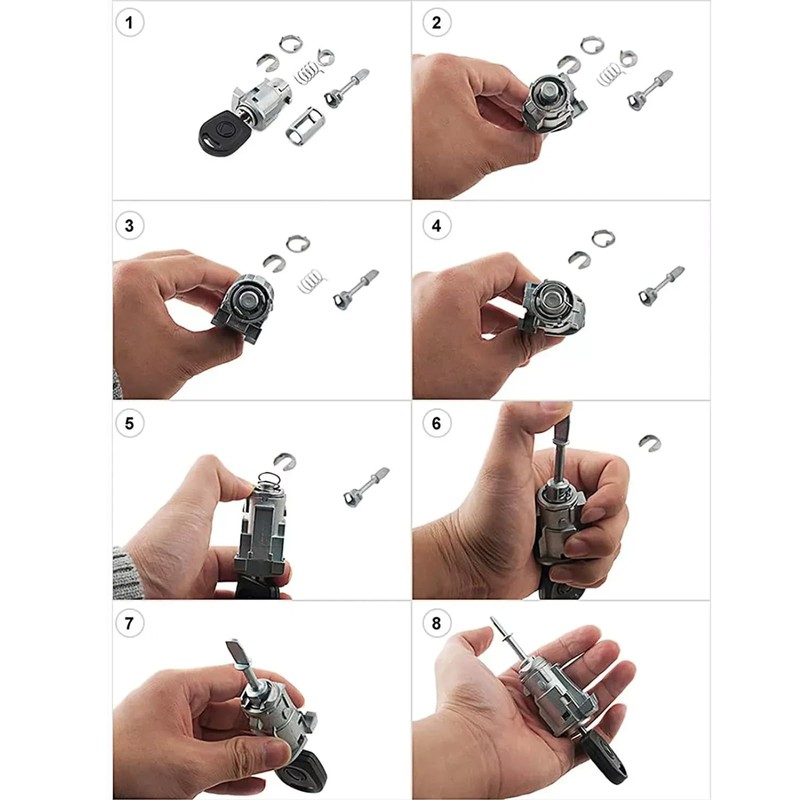 1
2
3
4
5
6
7
8