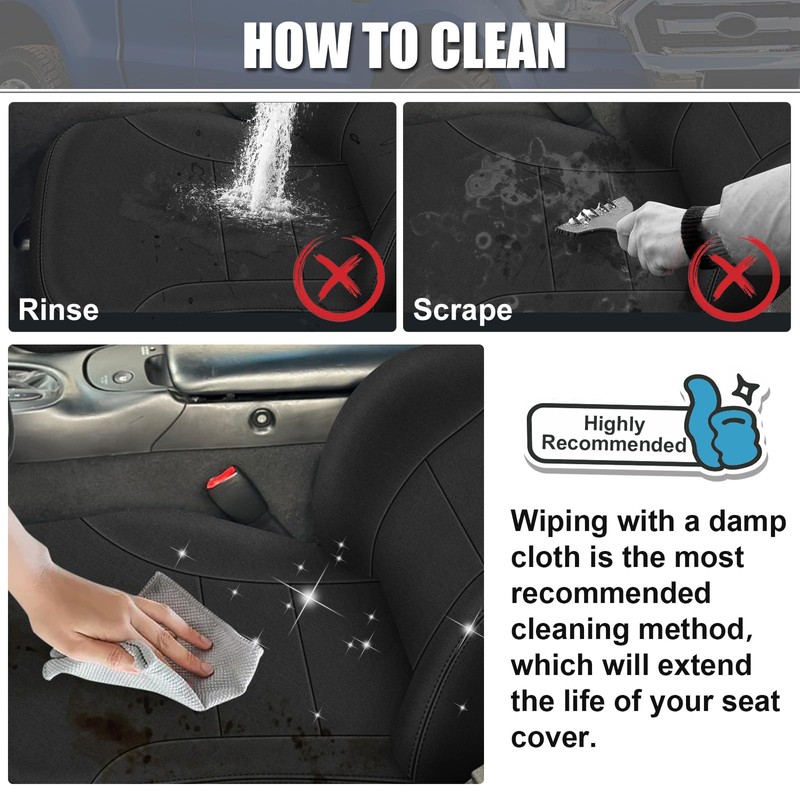 HOW TO CLEAN

Rinse

Scrape

Highly Recommended

Wiping with a damp cloth is the most recommended cleaning method, which will extend the life of your seat cover.