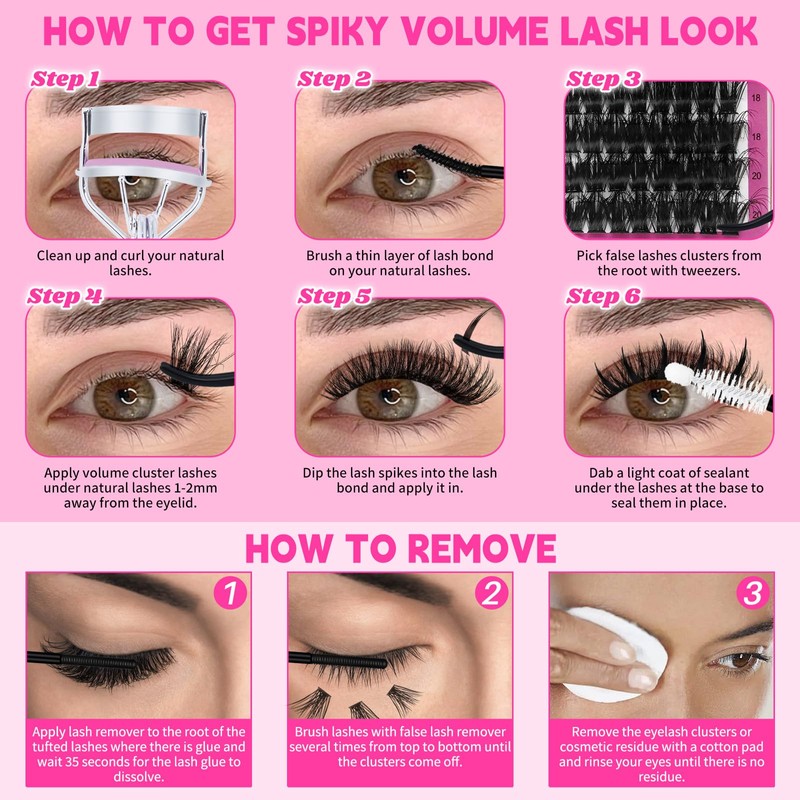 HOW TO GET SPIKY VOLUME LASH LOOK

Step 1

Clean up and curl your natural lashes.

Step 2

Brush a thin layer of lash bond on your natural lashes.

Step 3

18

18

20

20

Pick false lashes clusters from the root with tweezers.

Step 4

Apply volume cluster lashes under natural lashes 1-2mm away from the eyelid.

Step 5

Dip the lash spikes into the lash bond and apply it in.

Step 6

Dab a light coat of sealant under the lashes at the base to seal them in place.

HOW TO REMOVE

1

Apply lash remover to the root of the tufted lashes where there is glue and wait 35 seconds for the lash glue to dissolve.

2

Brush lashes with false lash remover several times from top to bottom until the clusters come off.

3

Remove the eyelash clusters or cosmetic residue with a cotton pad and rinse your eyes until there is no residue.