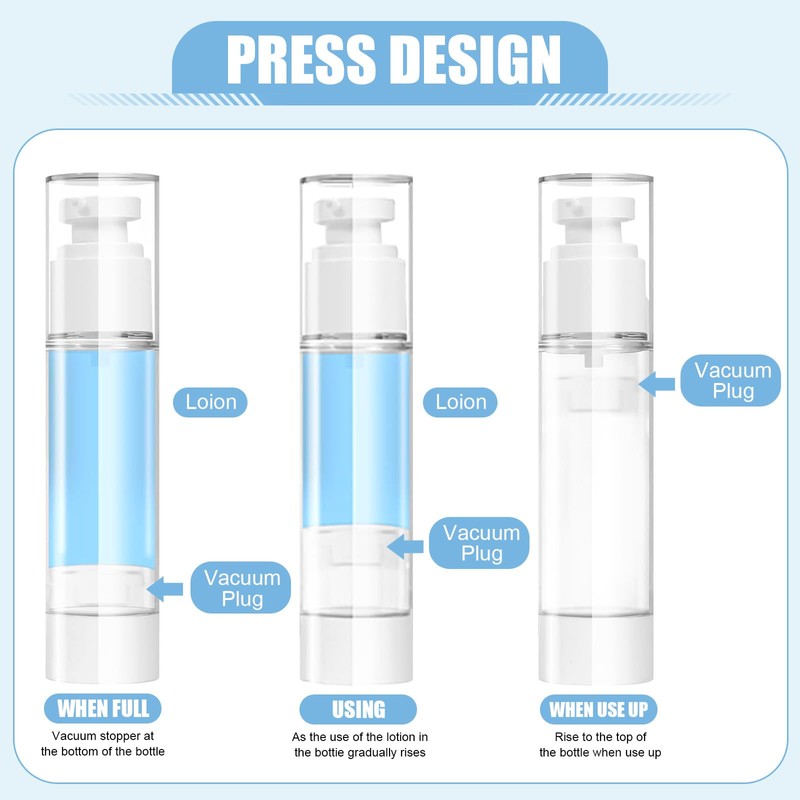 PRESS DESIGN

Loion

Vacuum Plug

WHEN FULL

Vacuum stopper at the bottom of the bottle

Loion

Vacuum Plug

USING

As the use of the lotion in the bottie gradually rises

Vacuum Plug

WHEN USE UP

Rise to the top of the bottle when use up