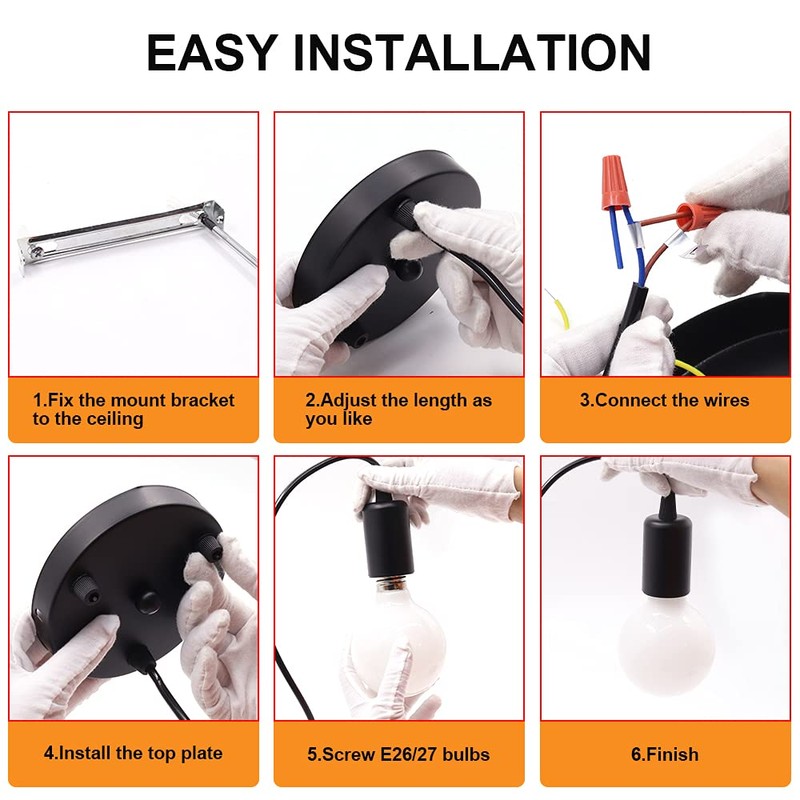 EASY INSTALLATION

1.Fix the mount bracket to the ceiling

2.Adjust the length as you like

3.Connect the wires

4.Install the top plate

5.Screw E26/27 bulbs

6.Finish