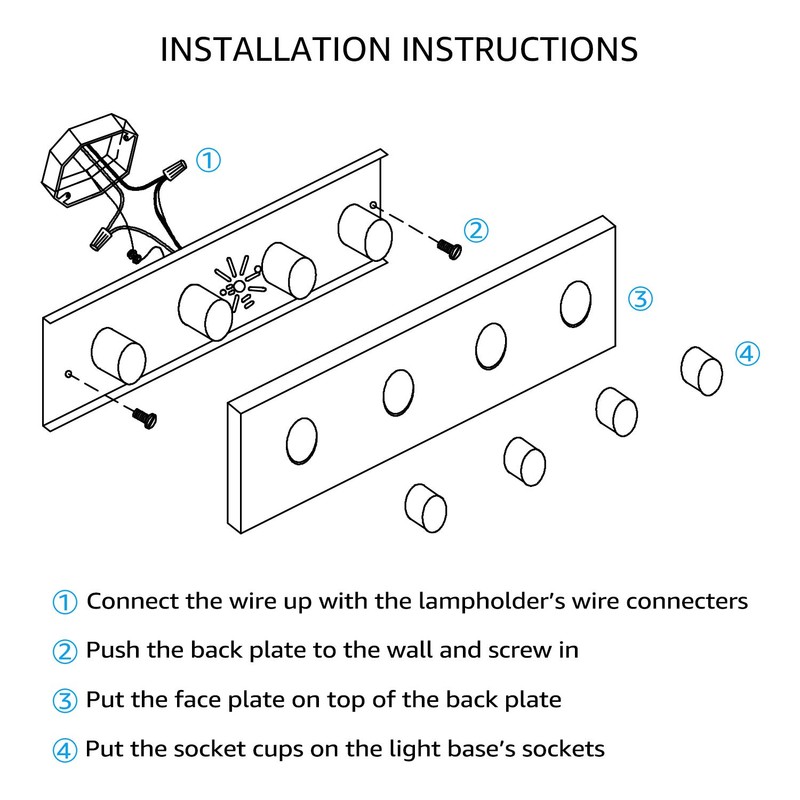 INSTALLATION INSTRUCTIONS

①

②

③

④

① Connect the wire up with the lampholder's wire connecters

② Push the back plate to the wall and screw in

③ Put the face plate on top of the back plate

④ Put the socket cups on the light base's sockets