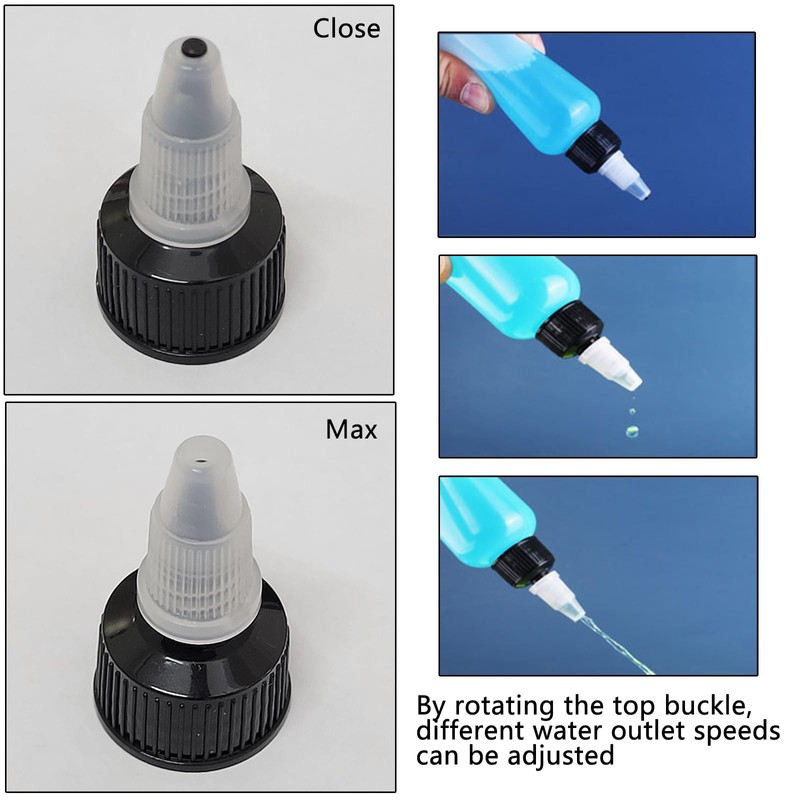 Close

Max

By rotating the top buckle, different water outlet speeds can be adjusted