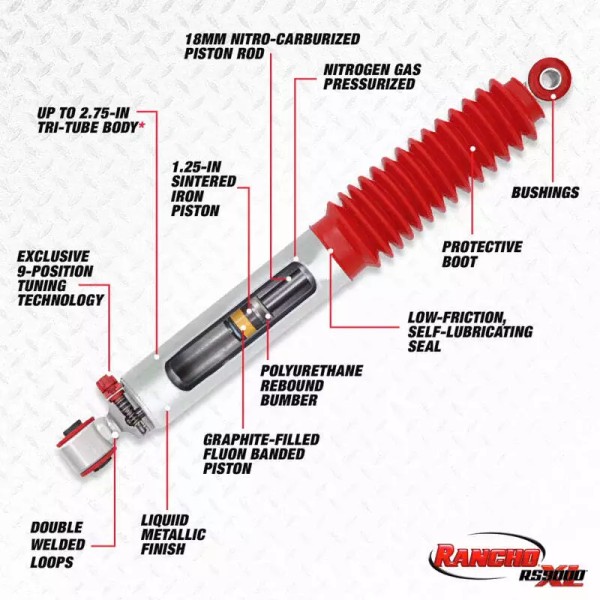 18MM NITRO-CARBURIZED PISTON ROD

NITROGEN GAS PRESSURIZED

UP TO 2.75-IN TRI-TUBE BODY*

1.25-IN SINTERED IRON PISTON

BUSHINGS

PROTECTIVE BOOT

EXCLUSIVE 9-POSITION TUNING TECHNOLOGY

LOW-FRICTION, SELF-LUBRICATING SEAL

POLYURETHANE REBOUND BUMBER

GRAPHITE-FILLED FLUON BANDED PISTON

DOUBLE WELDED LOOPS

LIQUIID METALLIC FINISH

RANCHO RS9000 XL