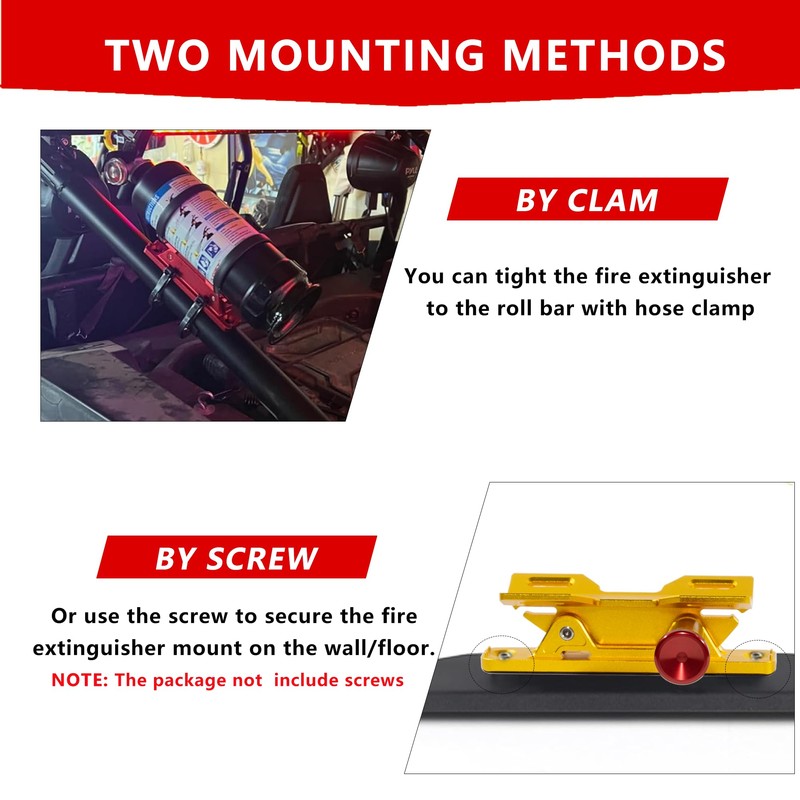 TWO MOUNTING METHODS

BY CLAM

You can tight the fire extinguisher to the roll bar with hose clamp

BY SCREW

Or use the screw to secure the fire extinguisher mount on the wall/floor.

NOTE: The package not include screws