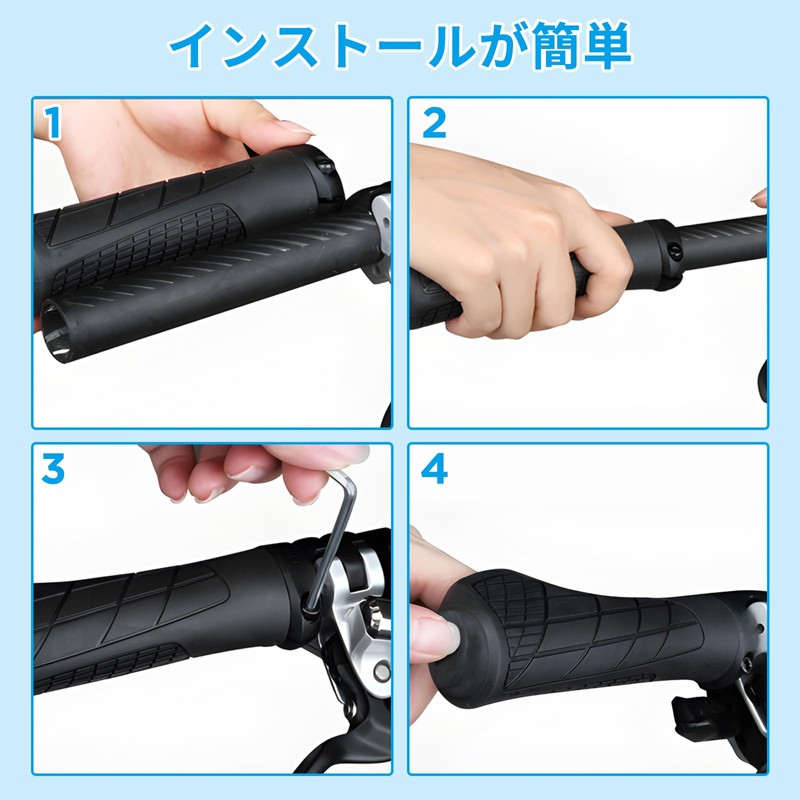 インストールが簡単

1

2

3

4