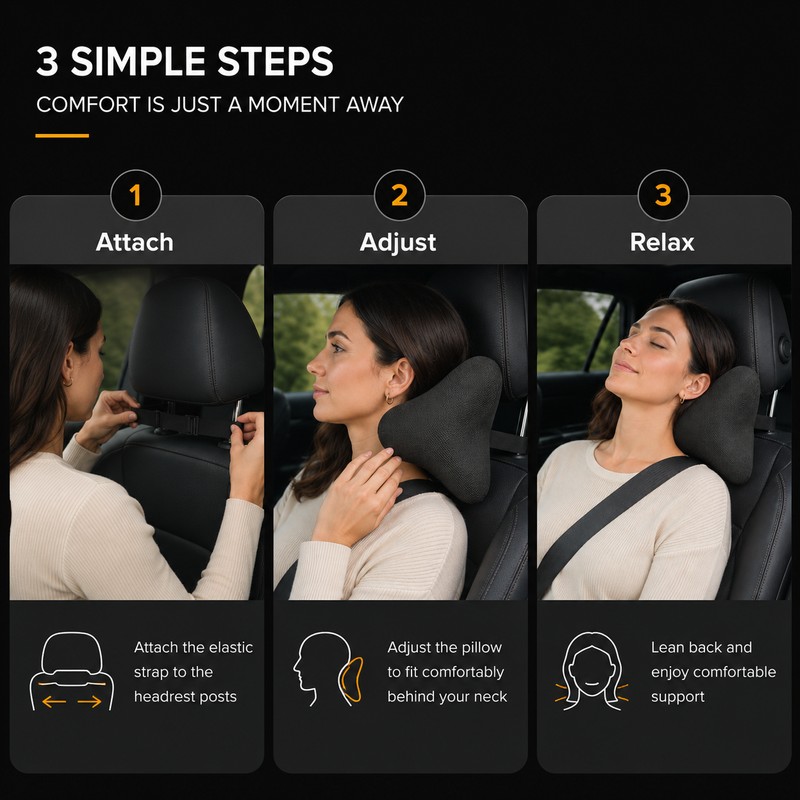 3 SIMPLE STEPS

COMFORT IS JUST A MOMENT AWAY

1

Attach

Attach the elastic strap to the headrest posts

2

Adjust

Adjust the pillow to fit comfortably behind your neck

3

Relax

Lean back and enjoy comfortable support