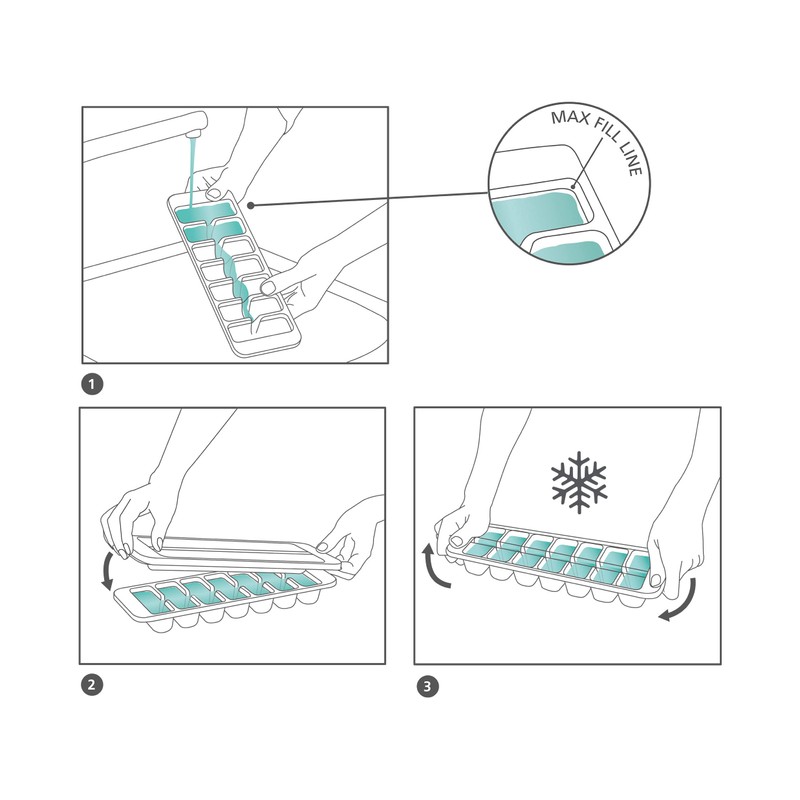 MAX FILL LINE

1

2

3