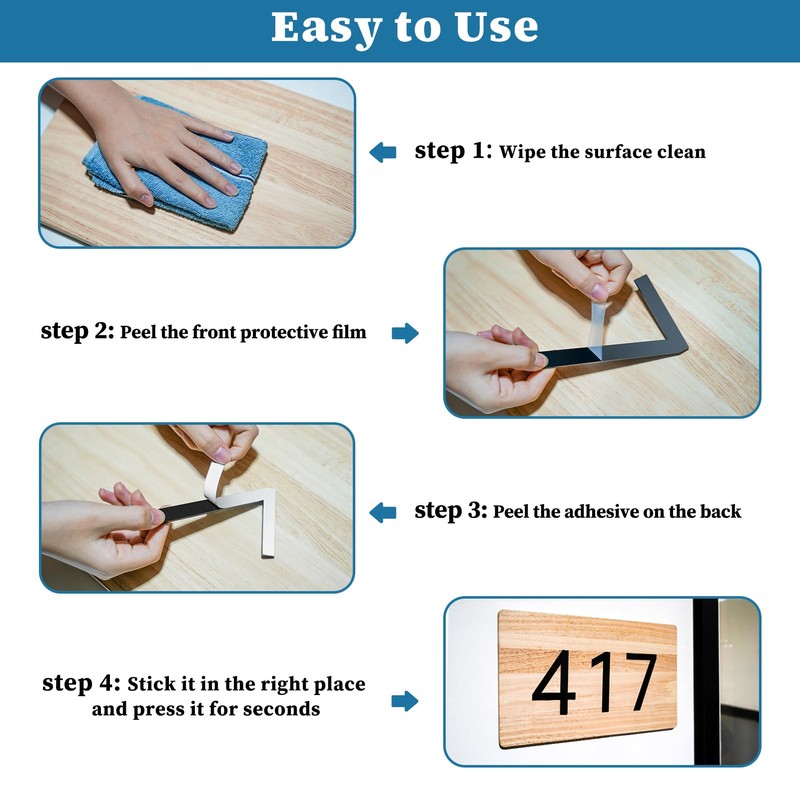 Easy to Use

step 1: Wipe the surface clean

step 2: Peel the front protective film

step 3: Peel the adhesive on the back

step 4: Stick it in the right place and press it for seconds

417