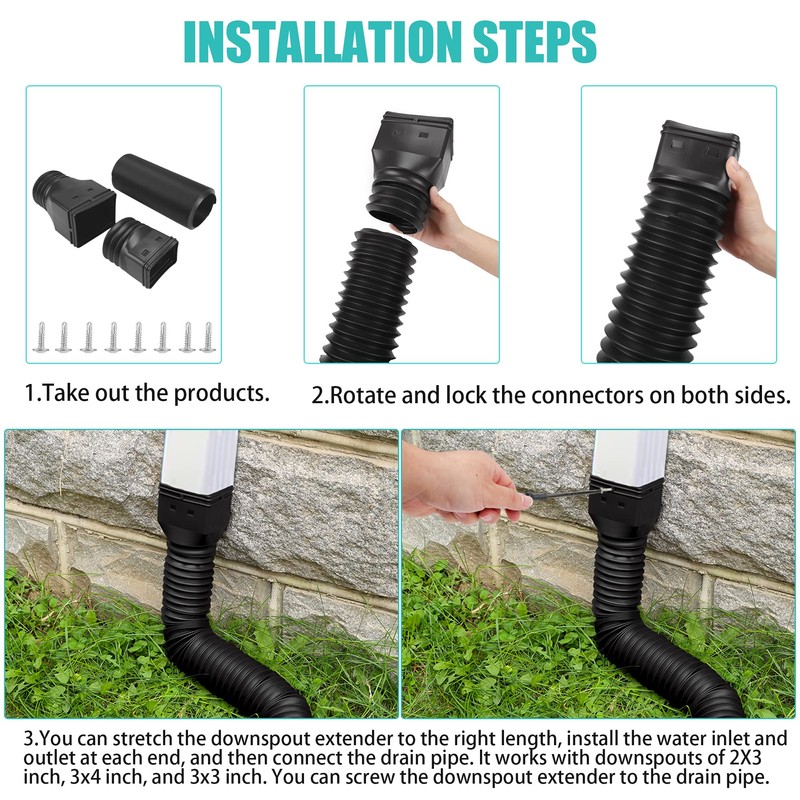 INSTALLATION STEPS

1.Take out the products.

2.Rotate and lock the connectors on both sides.

3.You can stretch the downspout extender to the right length, install the water inlet and outlet at each end, and then connect the drain pipe. It works with downspouts of 2X3 inch, 3x4 inch, and 3x3 inch. You can screw the downspout extender to the drain pipe.