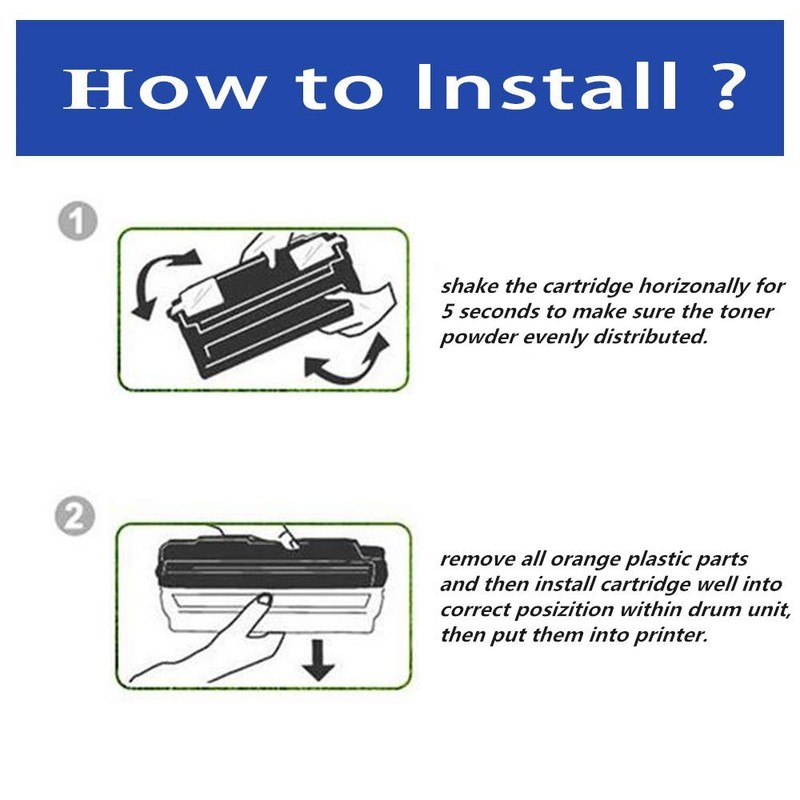 How to Install ?

1

shake the cartridge horizonally for 5 seconds to make sure the toner powder evenly distributed.

2

remove all orange plastic parts and then install cartridge well into correct posizition within drum unit, then put them into printer.