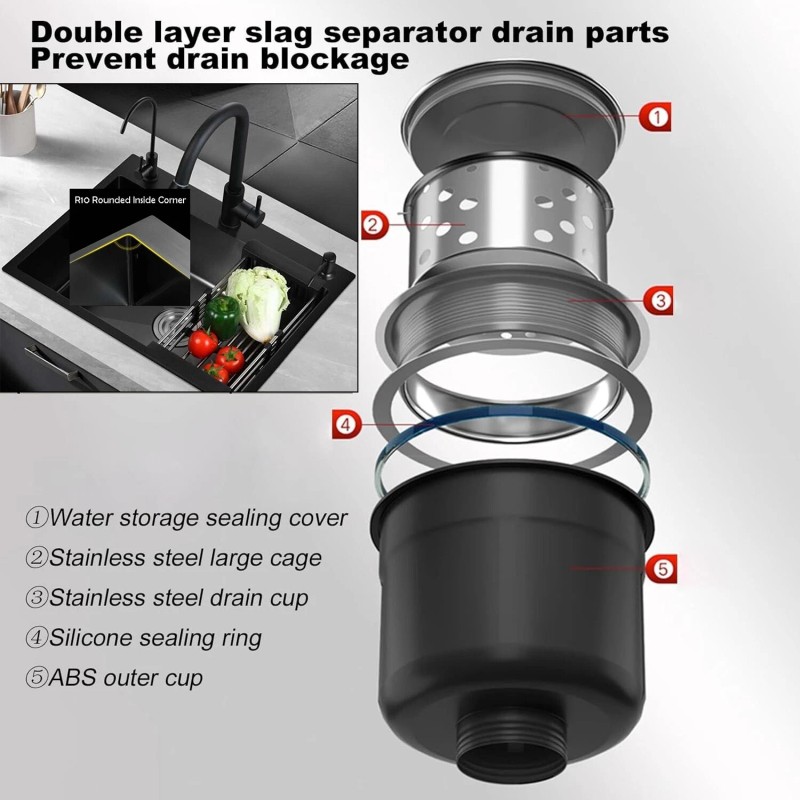 Double layer slag separator drain parts
Prevent drain blockage

R10 Rounded Inside Corner

1
2
3
4
5

①Water storage sealing cover
②Stainless steel large cage
③Stainless steel drain cup
④Silicone sealing ring
⑤ABS outer cup