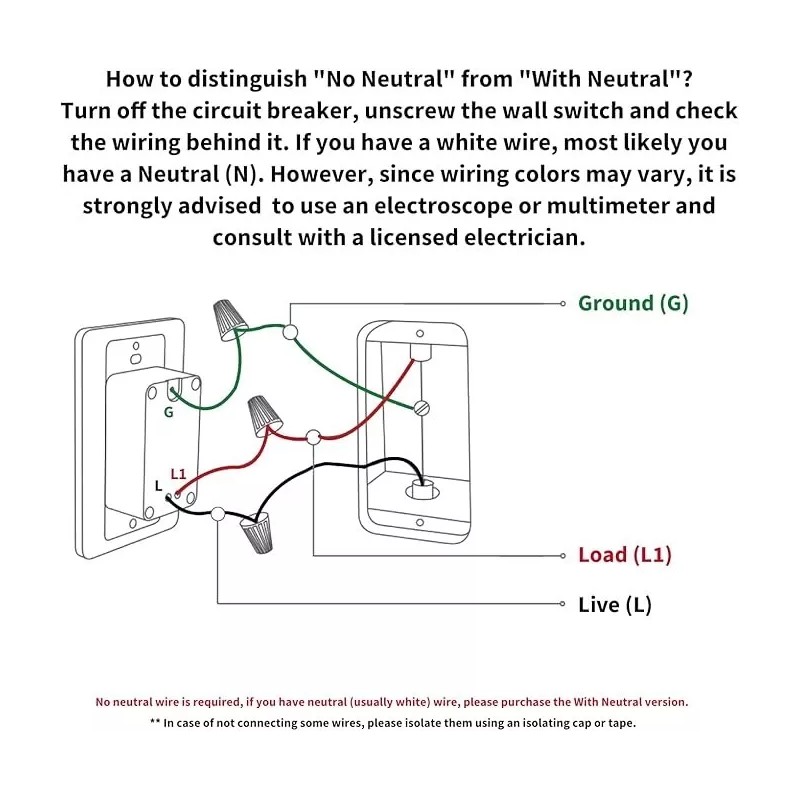 How to distinguish "No Neutral" from "With Neutral"? Turn off the circuit breaker, unscrew the wall switch and check the wiring behind it. If you have a white wire, most likely you have a Neutral (N). However, since wiring colors may vary, it is strongly advised to use an electroscope or multimeter and consult with a licensed electrician.

Ground (G)

G

L1

L

Load (L1)

Live (L)

No neutral wire is required, if you have neutral (usually white) wire, please purchase the With Neutral version.

** In case of not connecting some wires, please isolate them using an isolating cap or tape.