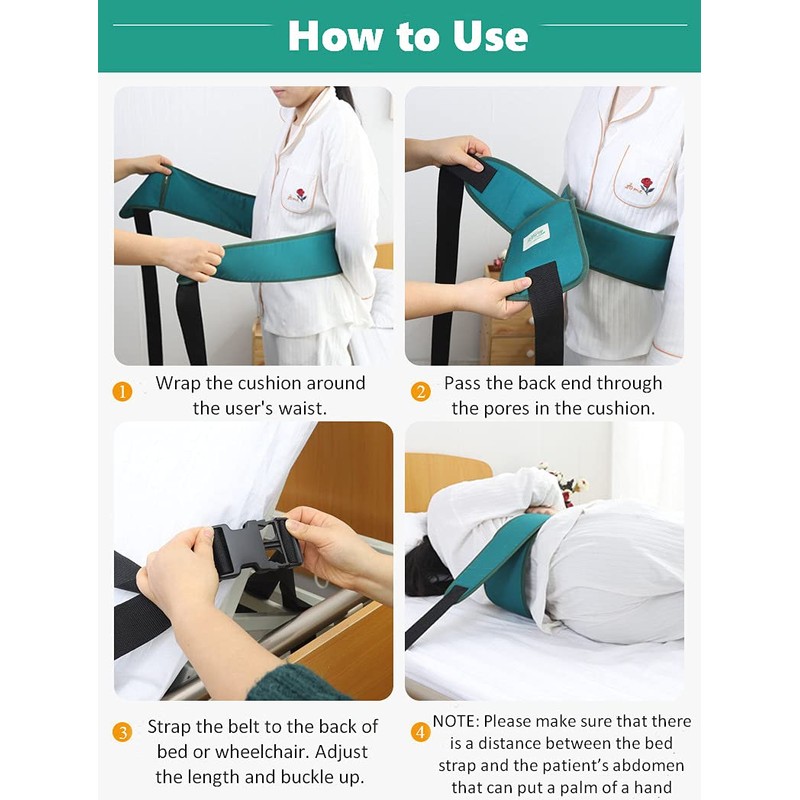 How to Use

1 Wrap the cushion around the user's waist.

2 Pass the back end through the pores in the cushion.

3 Strap the belt to the back of bed or wheelchair. Adjust the length and buckle up.

4 NOTE: Please make sure that there is a distance between the bed strap and the patient's abdomen that can put a palm of a hand