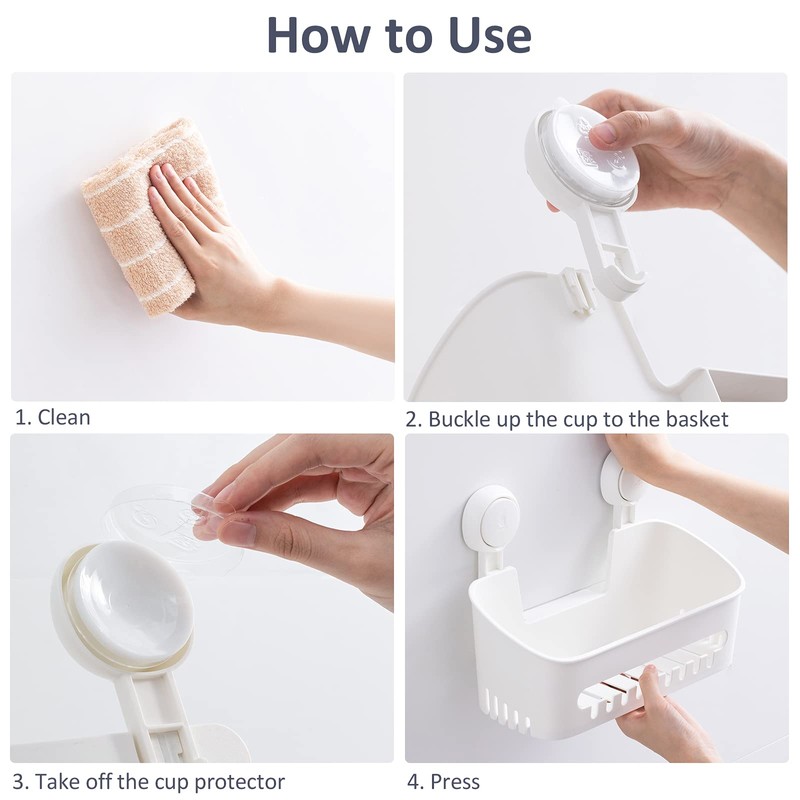 How to Use

1. Clean

2. Buckle up the cup to the basket

3. Take off the cup protector

4. Press