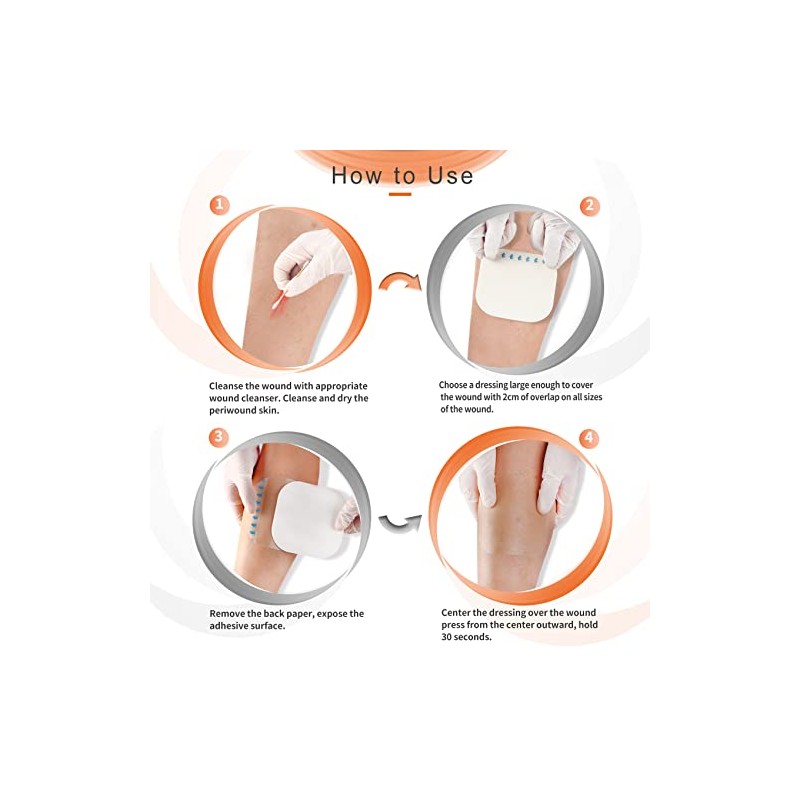 How to Use

1

Cleanse the wound with appropriate wound cleanser. Cleanse and dry the periwound skin.

2

Choose a dressing large enough to cover the wound with 2cm of overlap on all sizes of the wound.

3

Remove the back paper, expose the adhesive surface.

4

Center the dressing over the wound press from the center outward, hold 30 seconds.