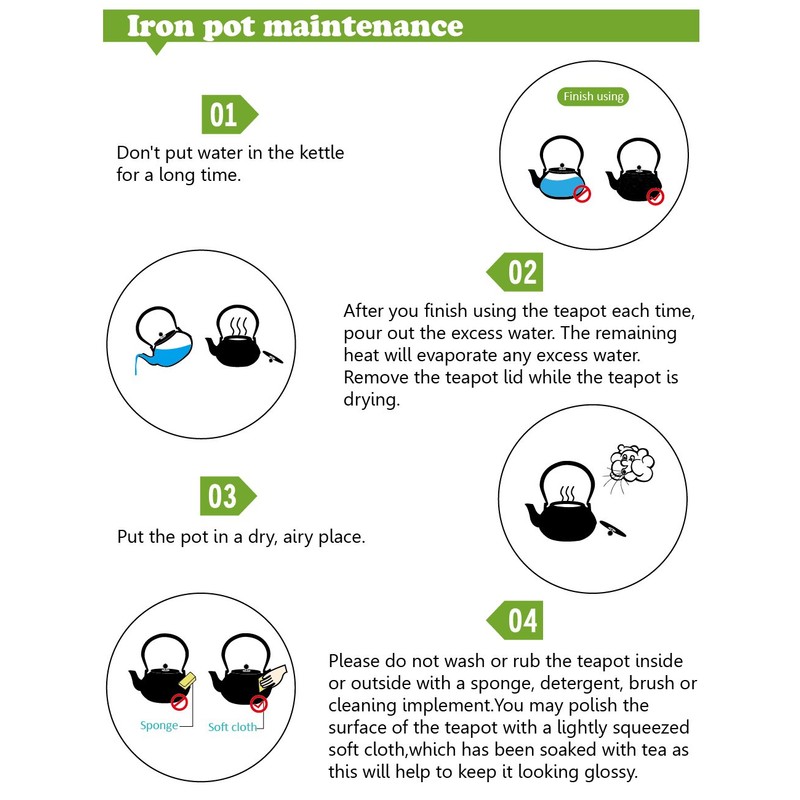 Iron pot maintenance

01

Don't put water in the kettle for a long time.

Finish using

02

After you finish using the teapot each time, pour out the excess water. The remaining heat will evaporate any excess water. Remove the teapot lid while the teapot is drying.

03

Put the pot in a dry, airy place.

04

Please do not wash or rub the teapot inside or outside with a sponge, detergent, brush or cleaning implement.You may polish the surface of the teapot with a lightly squeezed soft cloth,which has been soaked with tea as this will help to keep it looking glossy.

Sponge

Soft cloth