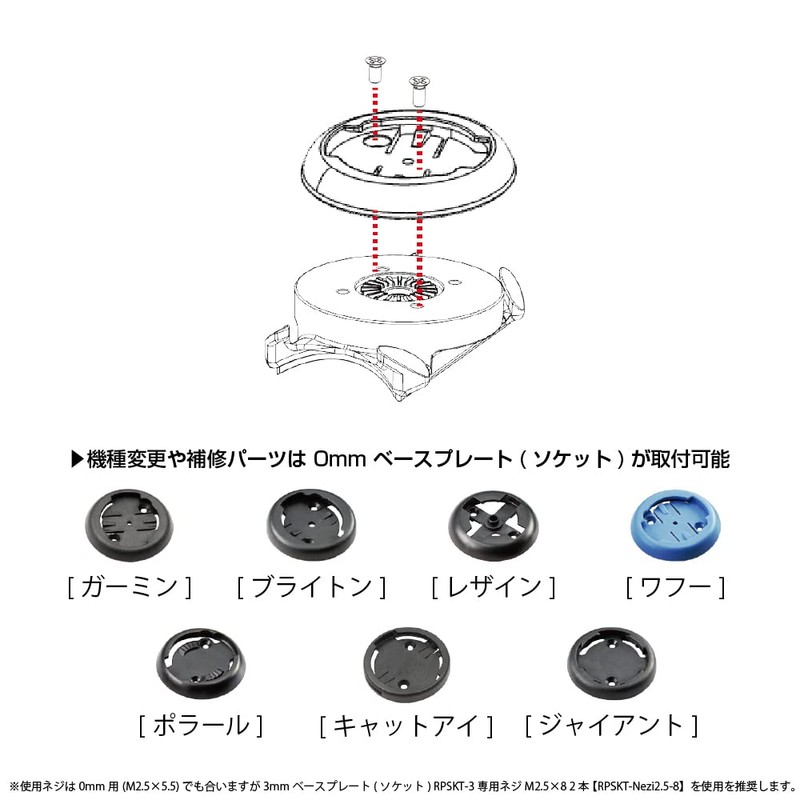 ▶機種変更や補修パーツは 0mm ベースプレート ( ソケット ) が取付可能

[ ガーミン ]

[ ブライトン ]

[ レザイン ]

[ ワフー ]

[ ポラール ]

[ キャットアイ ]

[ ジャイアント ]

※使用ネジは 0mm 用 (M2.5×5.5) でも合いますが 3mm ベースプレート ( ソケット ) RPSKT-3 専用ネジ M2.5×8 2 本【RPSKT-Nezi2.5-8】を使用を推奨します。