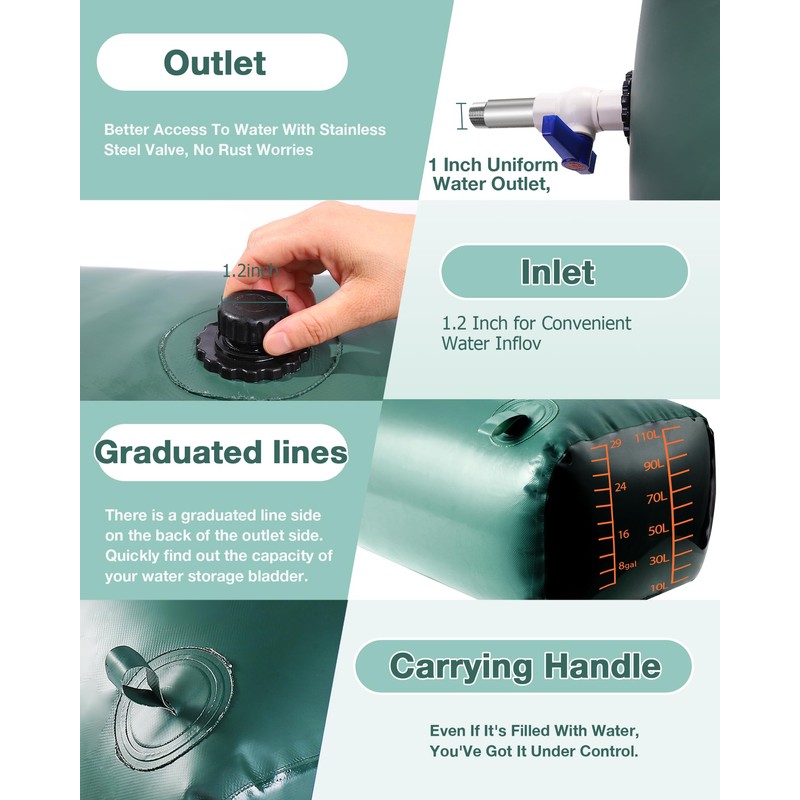 Outlet

Better Access To Water With Stainless Steel Valve, No Rust Worries

1 Inch Uniform Water Outlet,

1.2inch

Inlet

1.2 Inch for Convenient Water Inflov

Graduated lines

There is a graduated line side on the back of the outlet side. Quickly find out the capacity of your water storage bladder.

29
24
16
8gal
110L
90L
70L
50L
30L
10L

Carrying Handle

Even If It's Filled With Water, You've Got It Under Control.