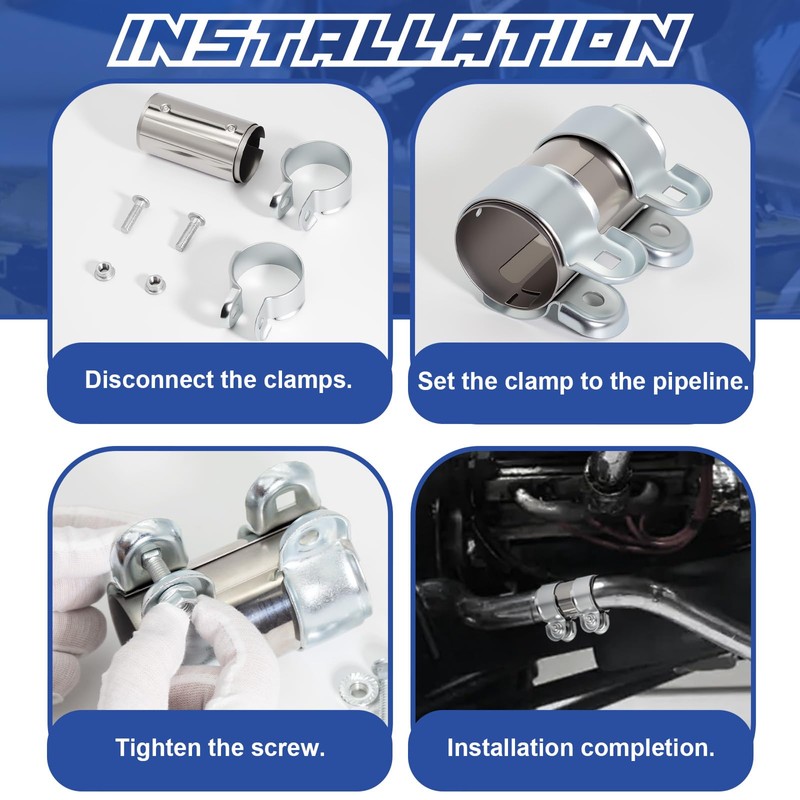 INSTALLATION

Disconnect the clamps.

Set the clamp to the pipeline.

Tighten the screw.

Installation completion.