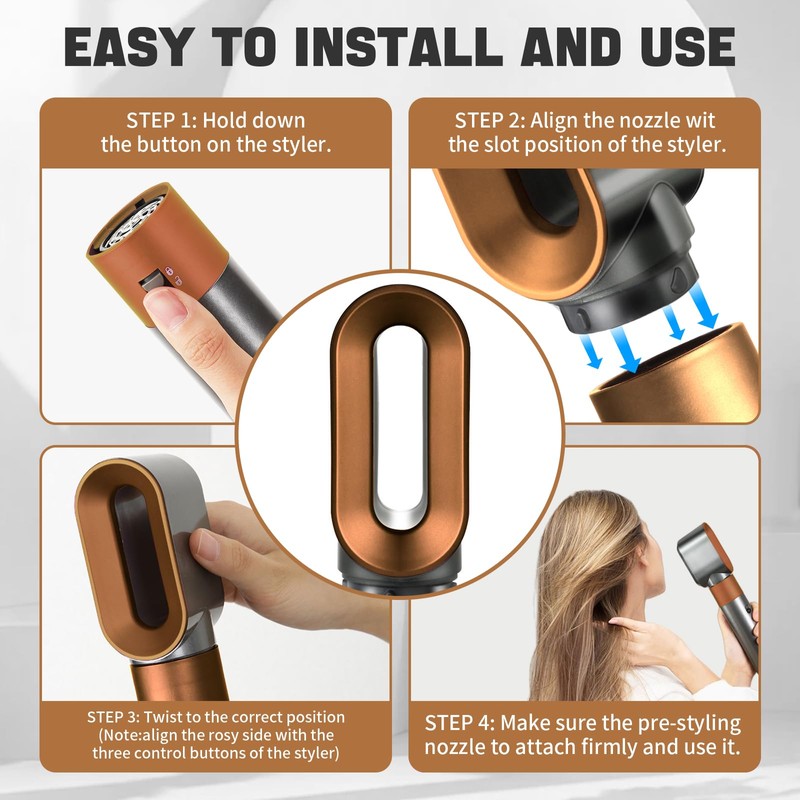 EASY TO INSTALL AND USE

STEP 1: Hold down the button on the styler.

STEP 2: Align the nozzle wit the slot position of the styler.

STEP 3: Twist to the correct position (Note:align the rosy side with the three control buttons of the styler)

STEP 4: Make sure the pre-styling nozzle to attach firmly and use it.