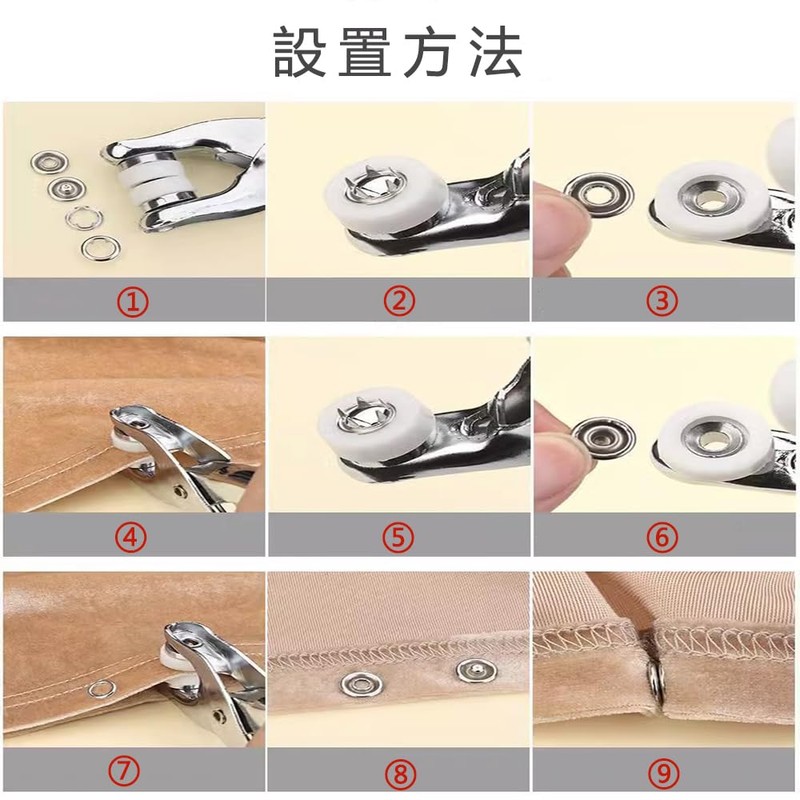 設置方法

①

②

③

④

⑤

⑥

⑦

⑧

⑨