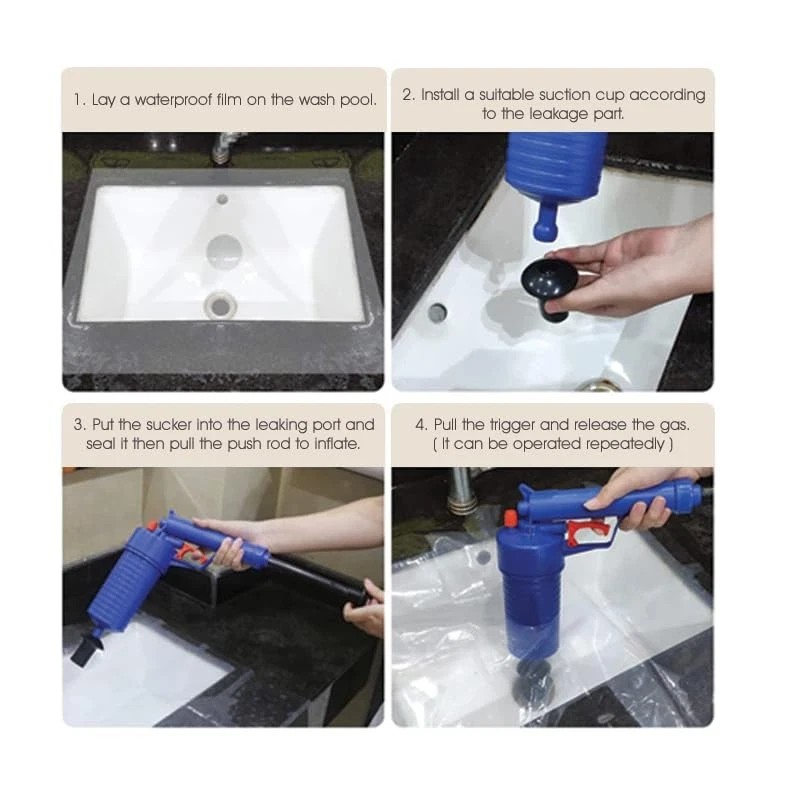 1. Lay a waterproof film on the wash pool.

2. Install a suitable suction cup according to the leakage part.

3. Put the sucker into the leaking port and seal it then pull the push rod to inflate.

4. Pull the trigger and release the gas. ( It can be operated repeatedly )