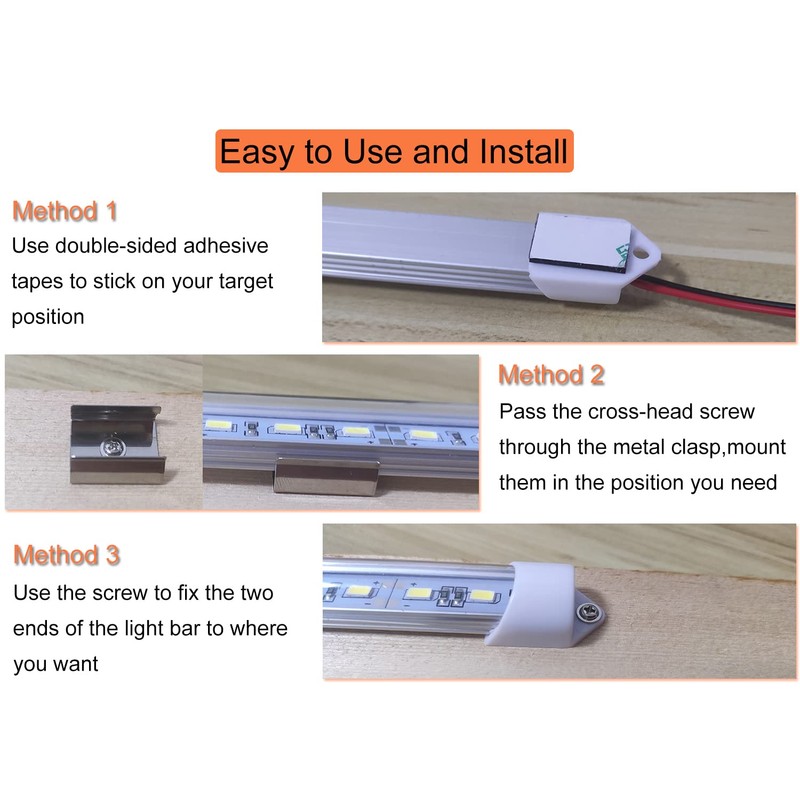 Easy to Use and Install

Method 1
Use double-sided adhesive tapes to stick on your target position

Method 2
Pass the cross-head screw through the metal clasp,mount them in the position you need

Method 3
Use the screw to fix the two ends of the light bar to where you want