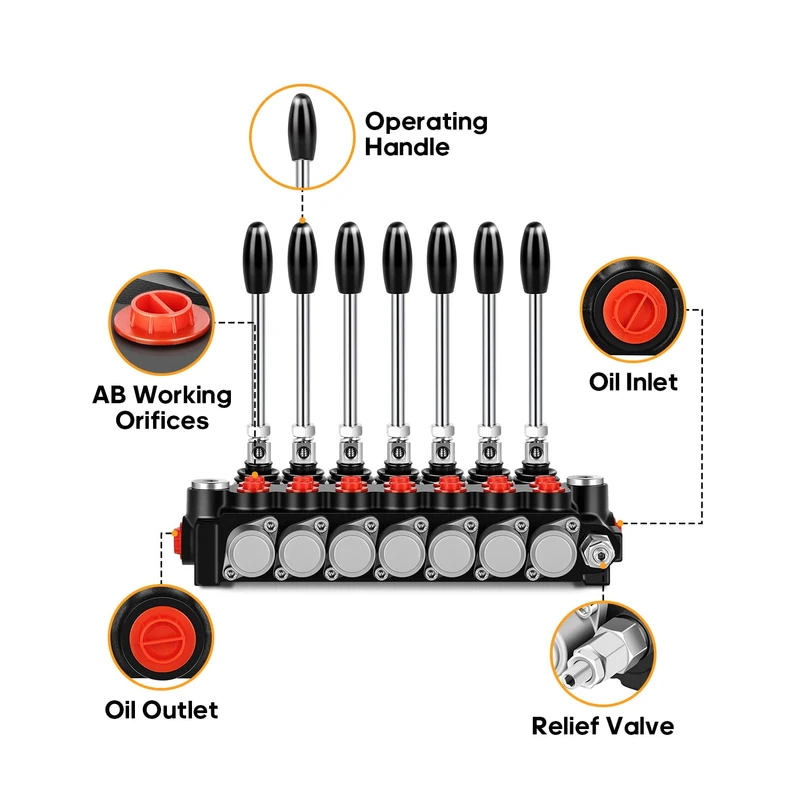 Operating Handle

AB Working Orifices

Oil Inlet

Oil Outlet

Relief Valve