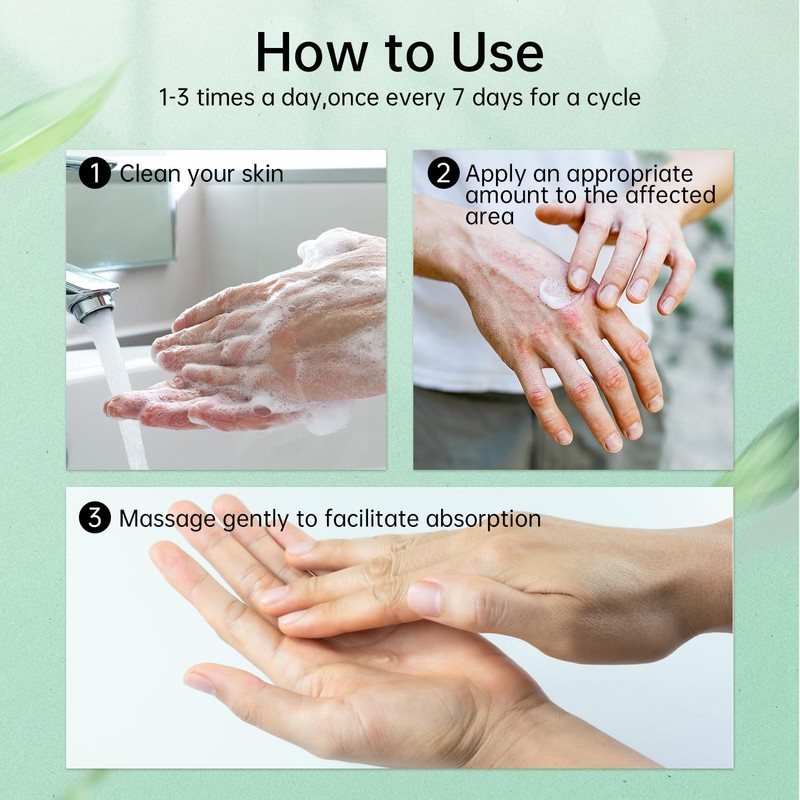 How to Use

1-3 times a day,once every 7 days for a cycle

1 Clean your skin

2 Apply an appropriate amount to the affected area

3 Massage gently to facilitate absorption