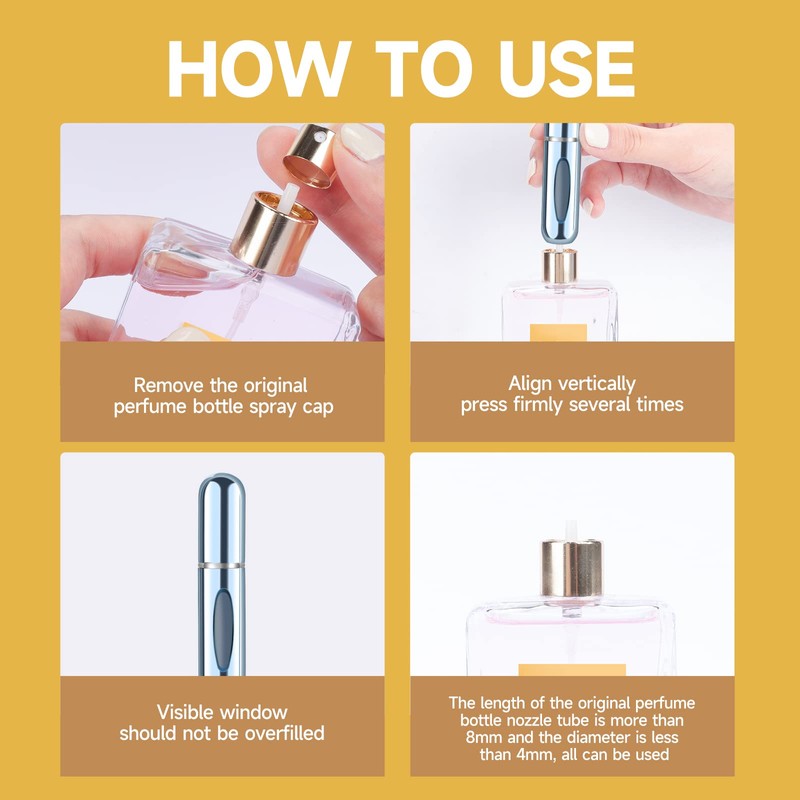 HOW TO USE

Remove the original perfume bottle spray cap

Align vertically press firmly several times

Visible window should not be overfilled

The length of the original perfume bottle nozzle tube is more than 8mm and the diameter is less than 4mm, all can be used