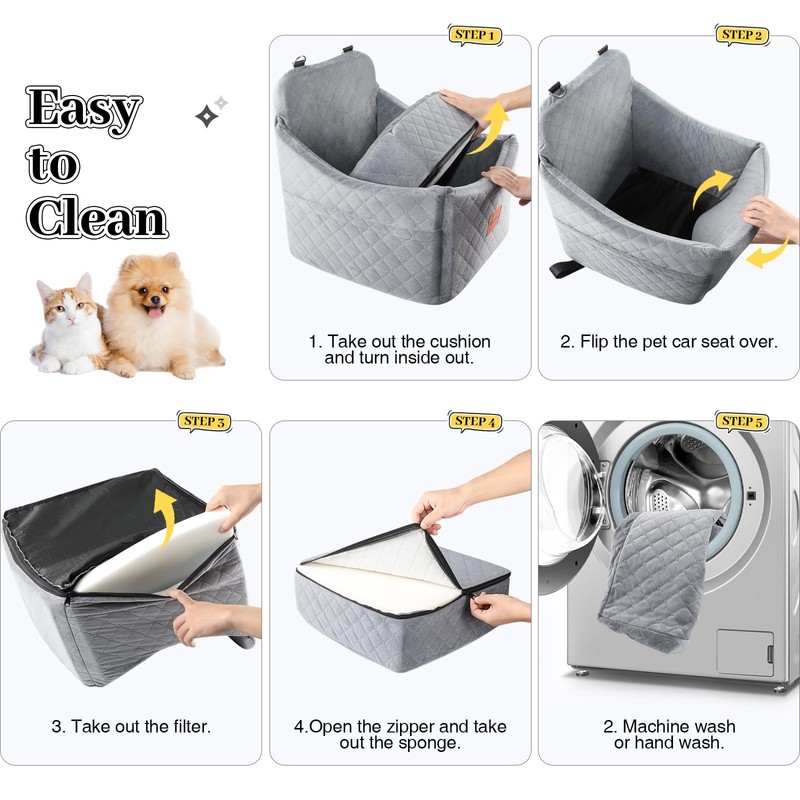 Easy to Clean

STEP 1

1. Take out the cushion and turn inside out.

STEP 2

2. Flip the pet car seat over.

STEP 3

3. Take out the filter.

STEP 4

4.Open the zipper and take out the sponge.

STEP 5

2. Machine wash or hand wash.