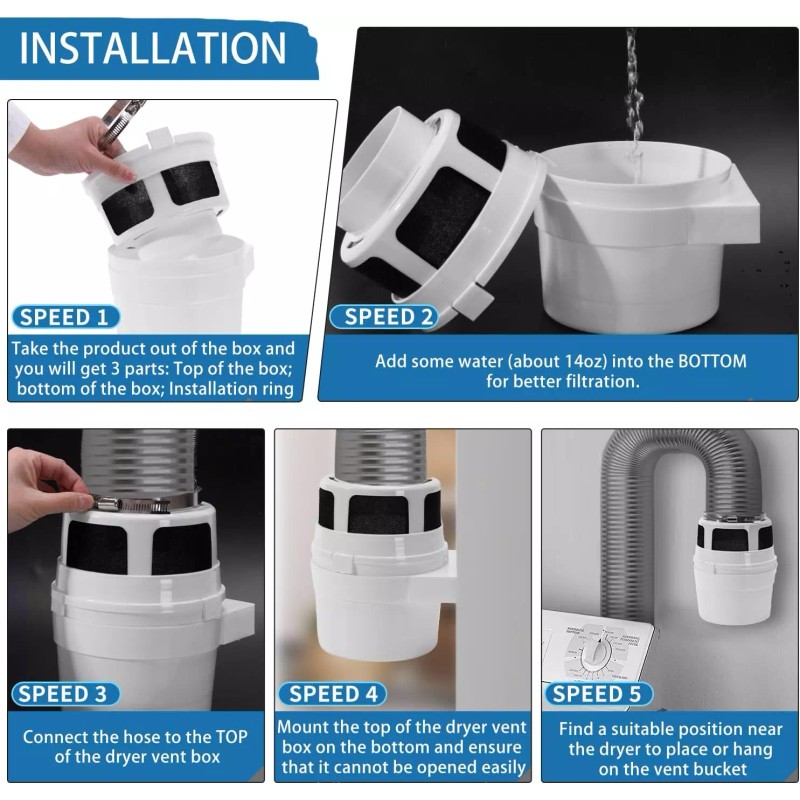 INSTALLATION

SPEED 1

Take the product out of the box and you will get 3 parts: Top of the box; bottom of the box; Installation ring

SPEED 2

Add some water (about 14oz) into the BOTTOM for better filtration.

SPEED 3

Connect the hose to the TOP of the dryer vent box

SPEED 4

Mount the top of the dryer vent box on the bottom and ensure that it cannot be opened easily

SPEED 5

Find a suitable position near the dryer to place or hang on the vent bucket